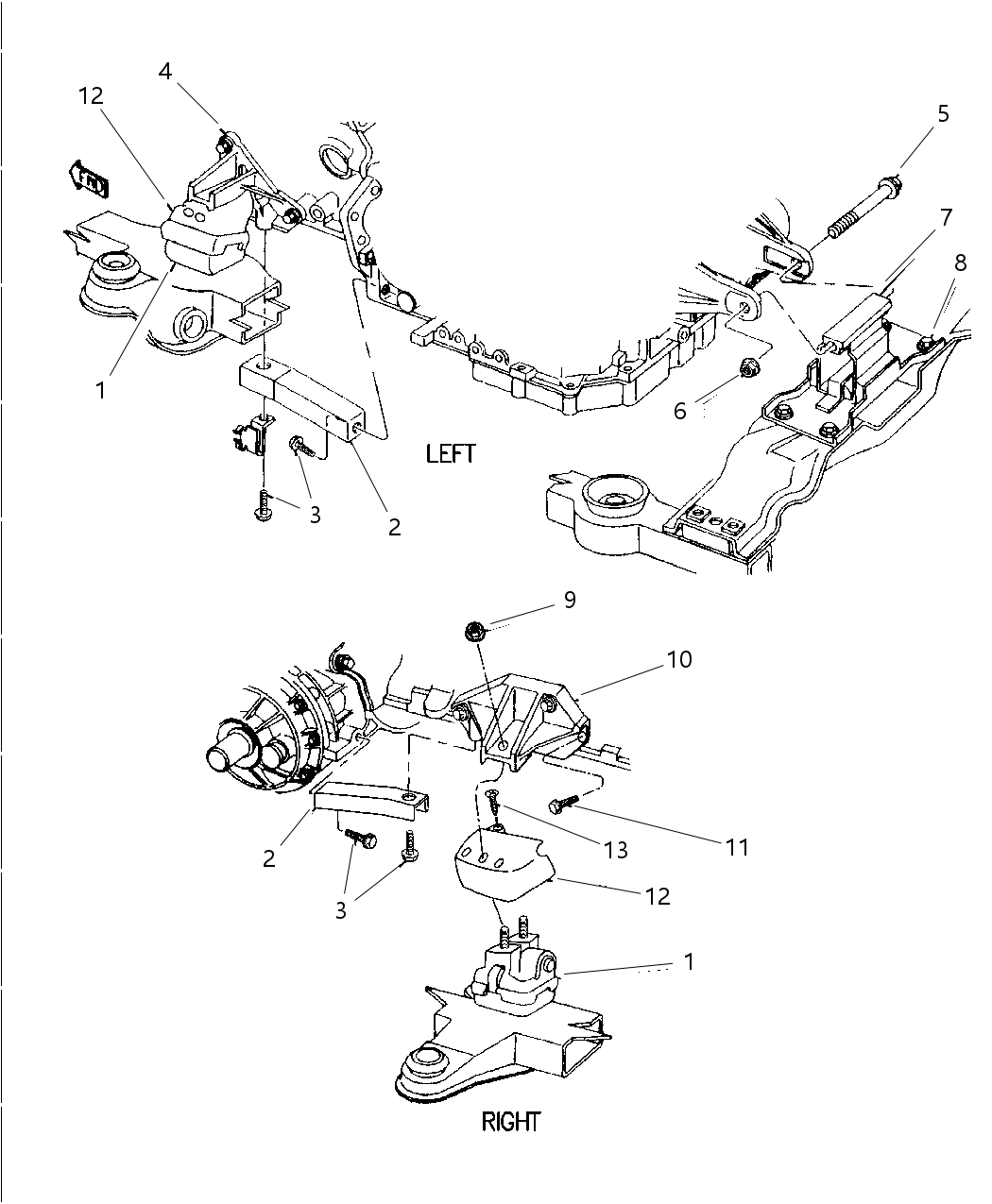 4
12
FWD
5
7
8
1
6
LEFT
3
2
9
10
2
13
11
3
12
1
RIGHT