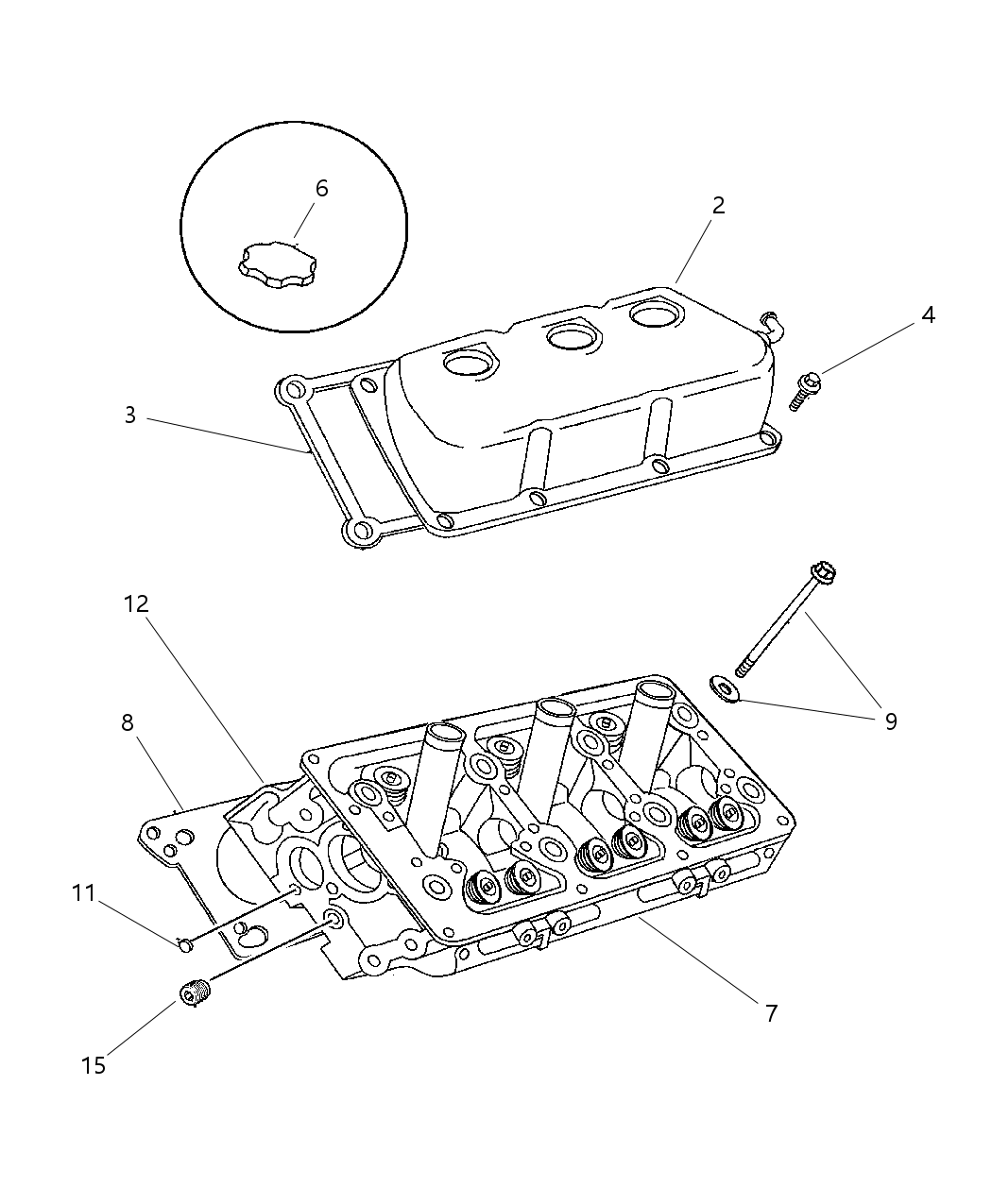 6
2
4
3
12
9
8
11
7
15