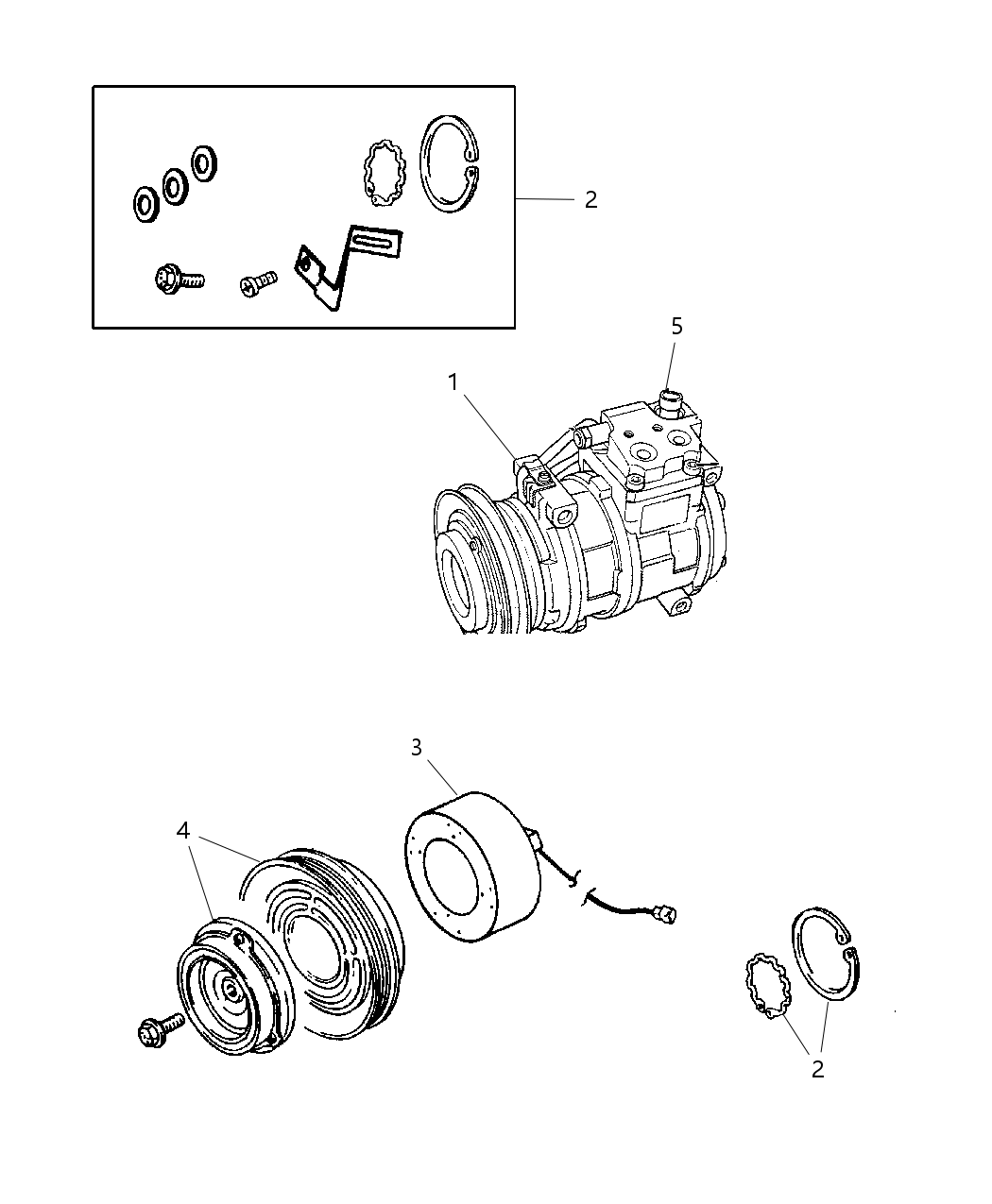 2
5
1
3
4
2