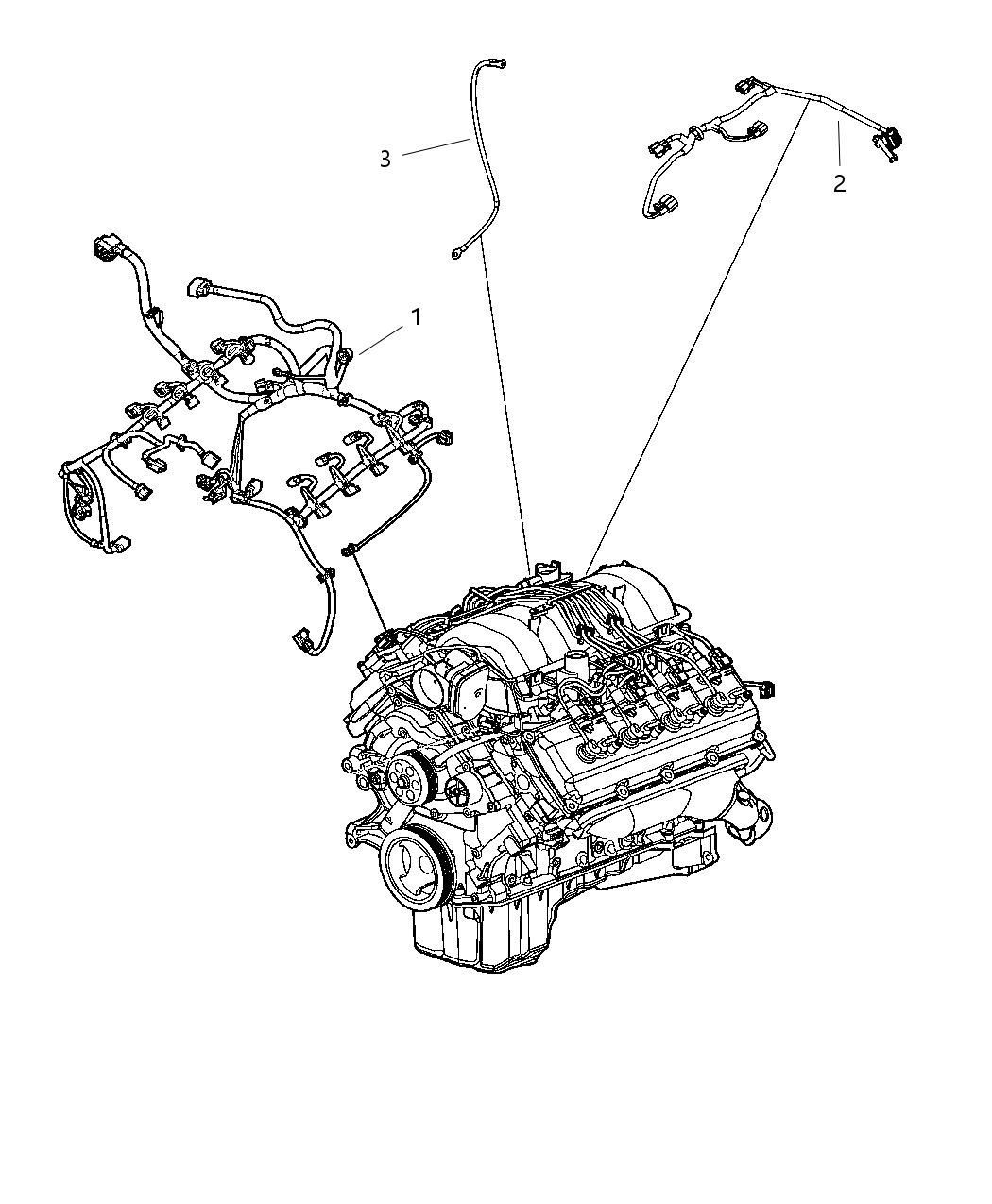 3
2
1