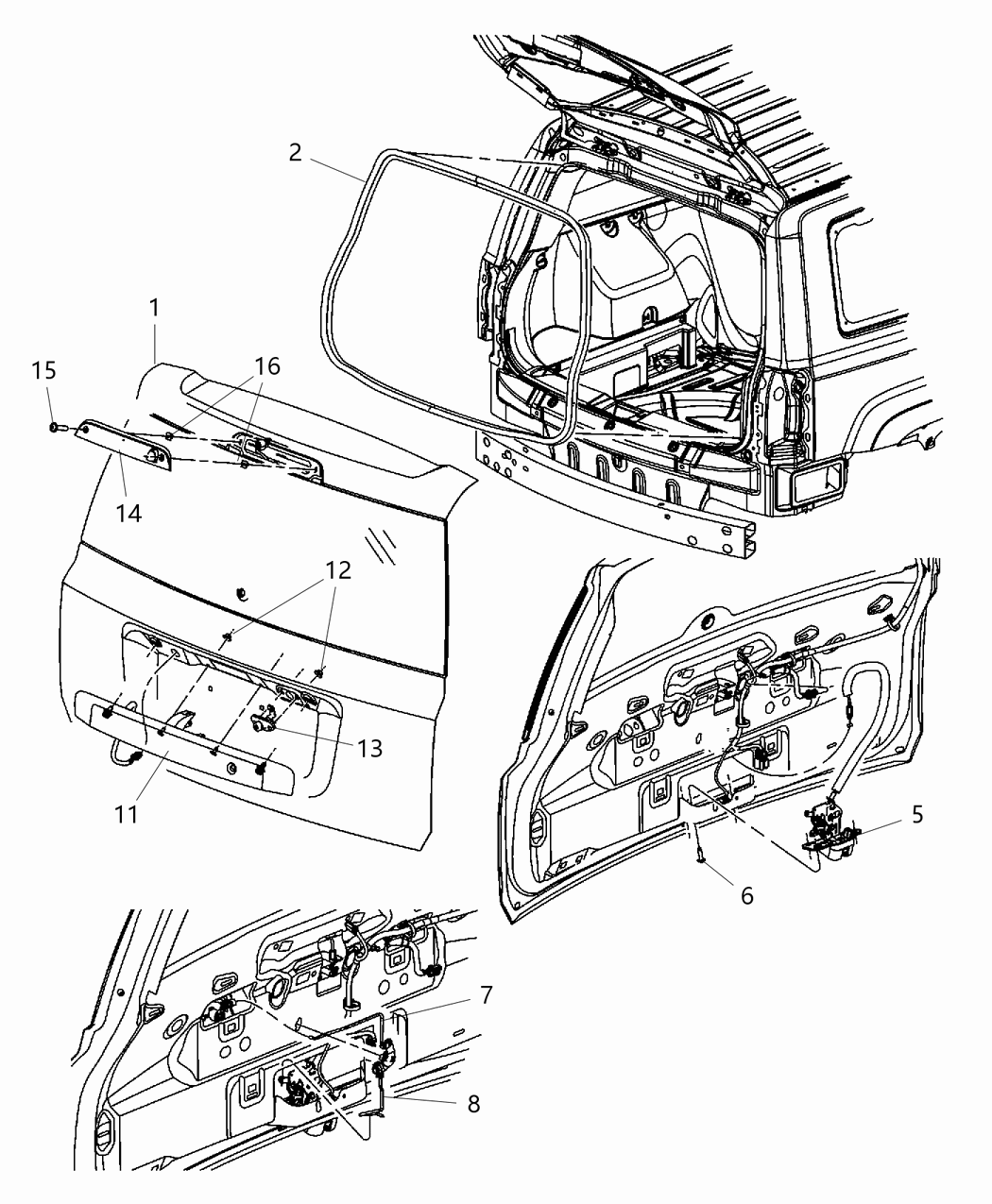 2
1
15
16
14
12
13
11
5
6
7
8