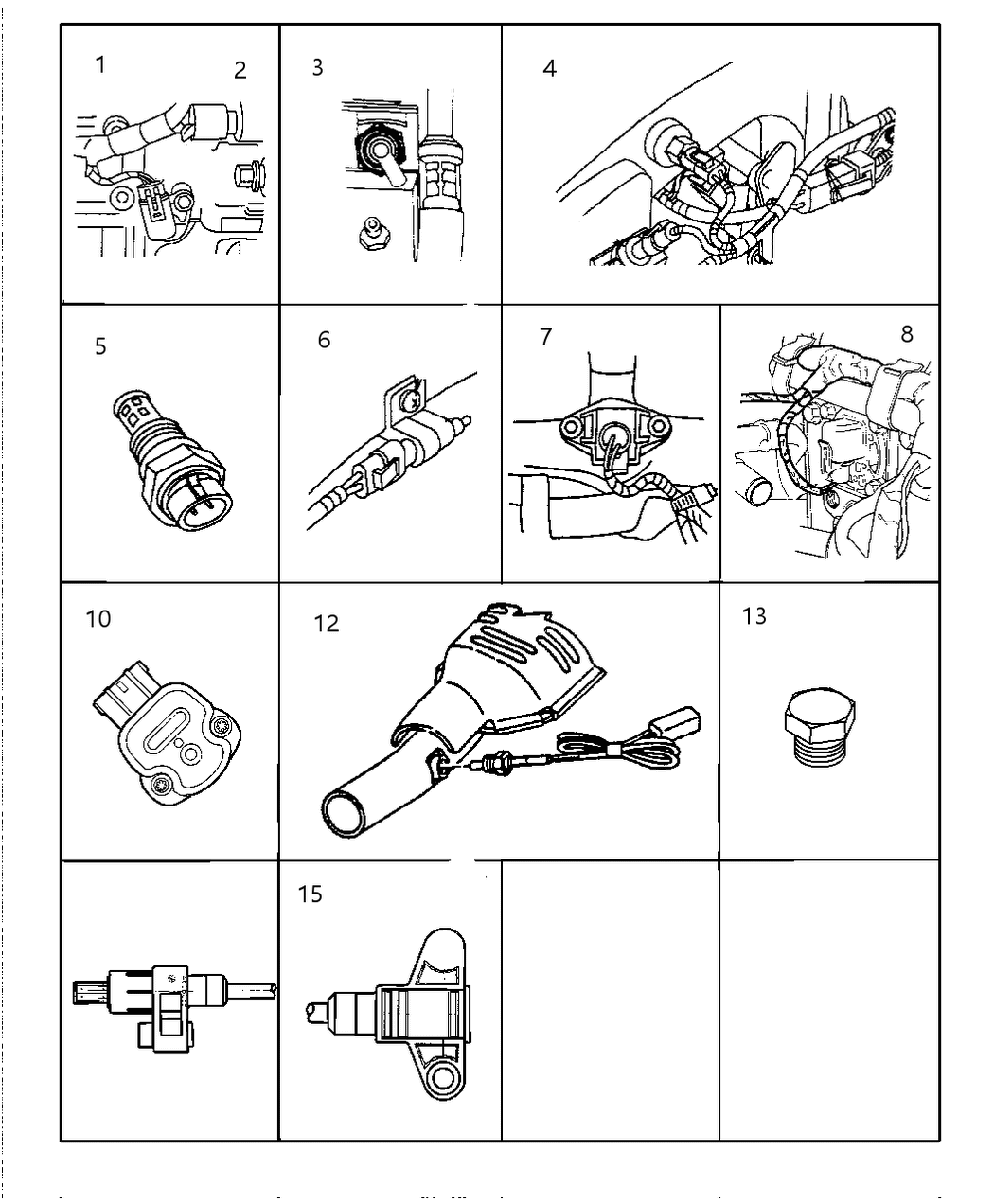 1
2
3
4
5
6
7
8
10
12
13
15