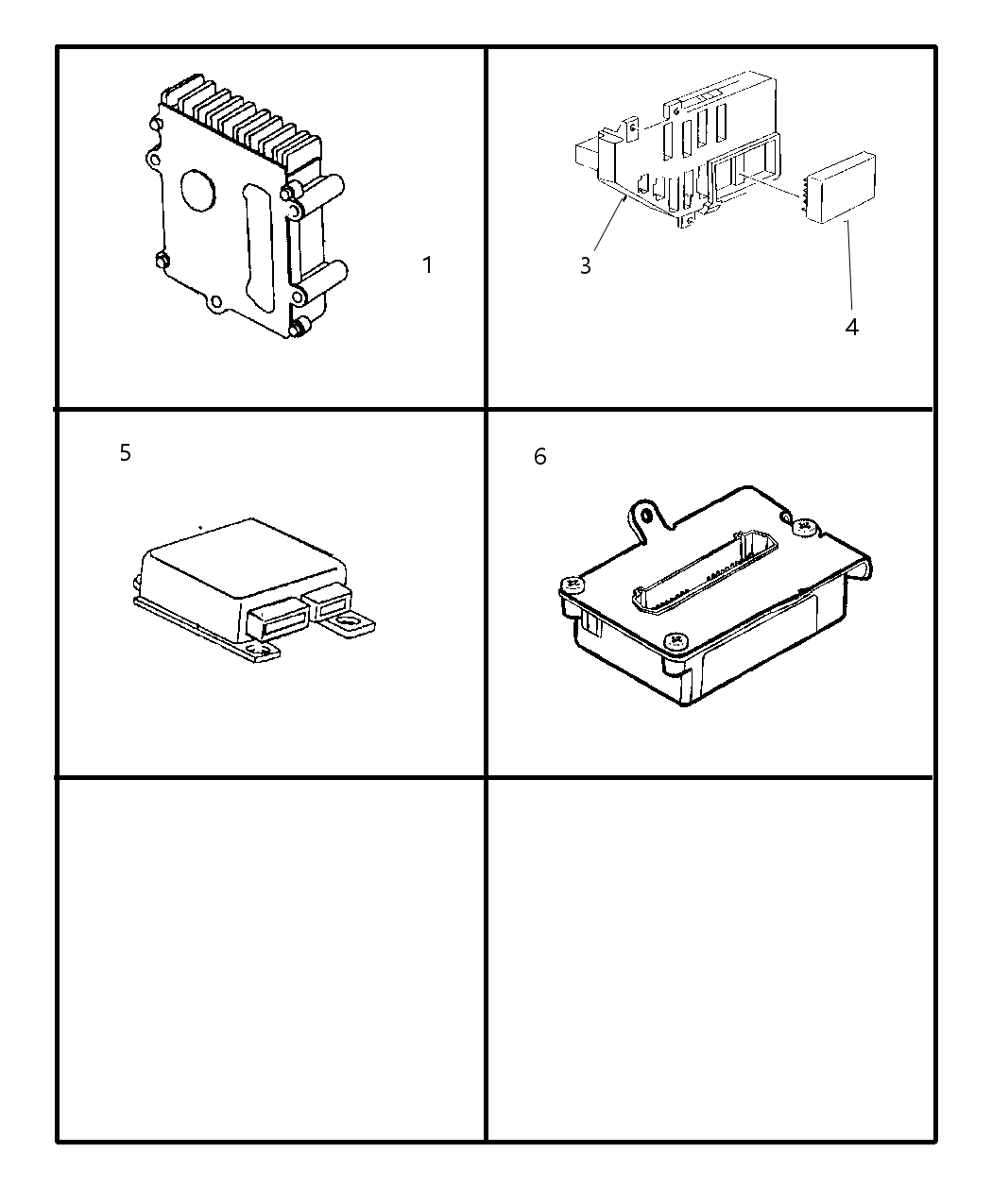 1

3

4

5

6