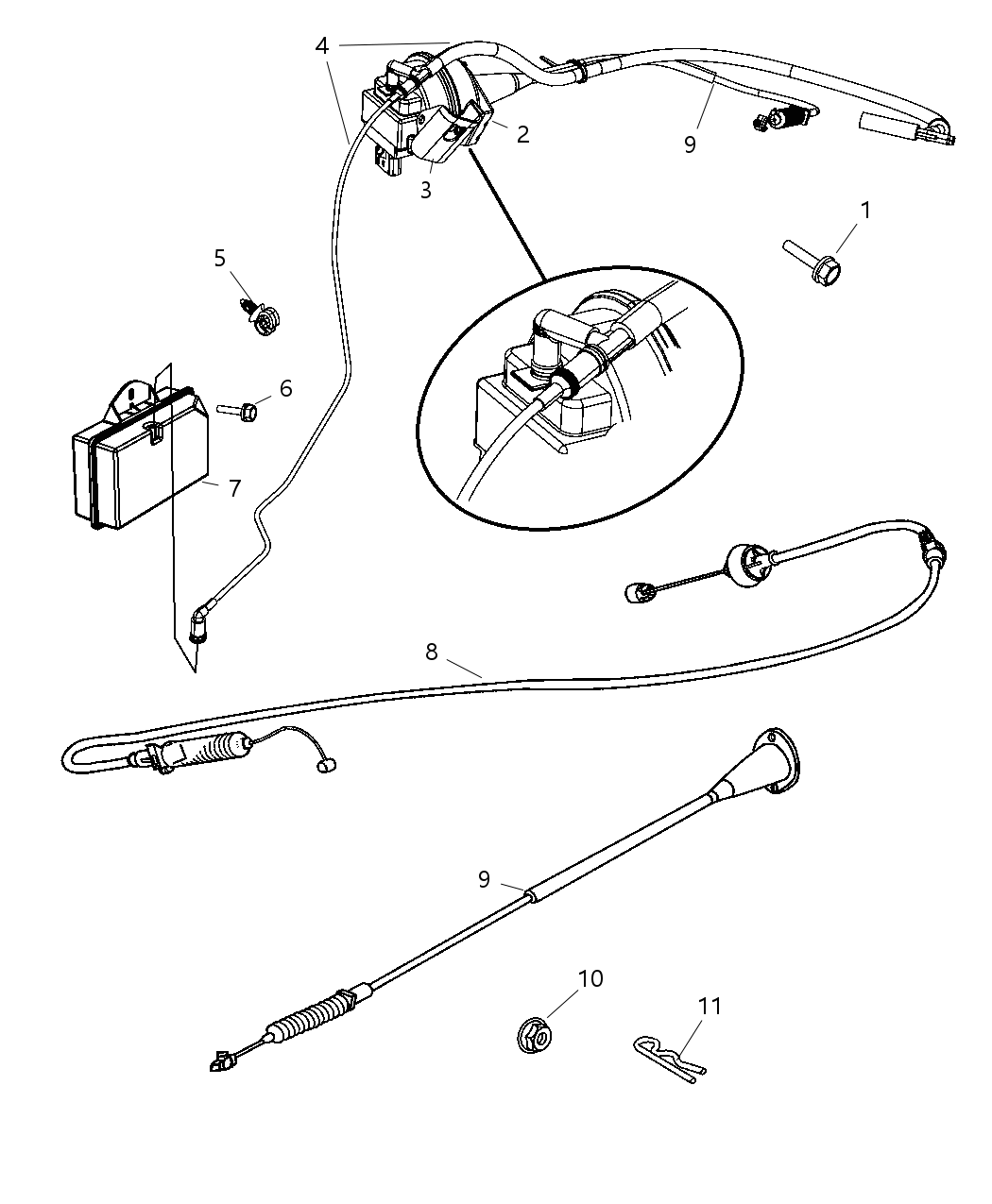 4
2
3
9
1
5
6
7
8
9
10
11