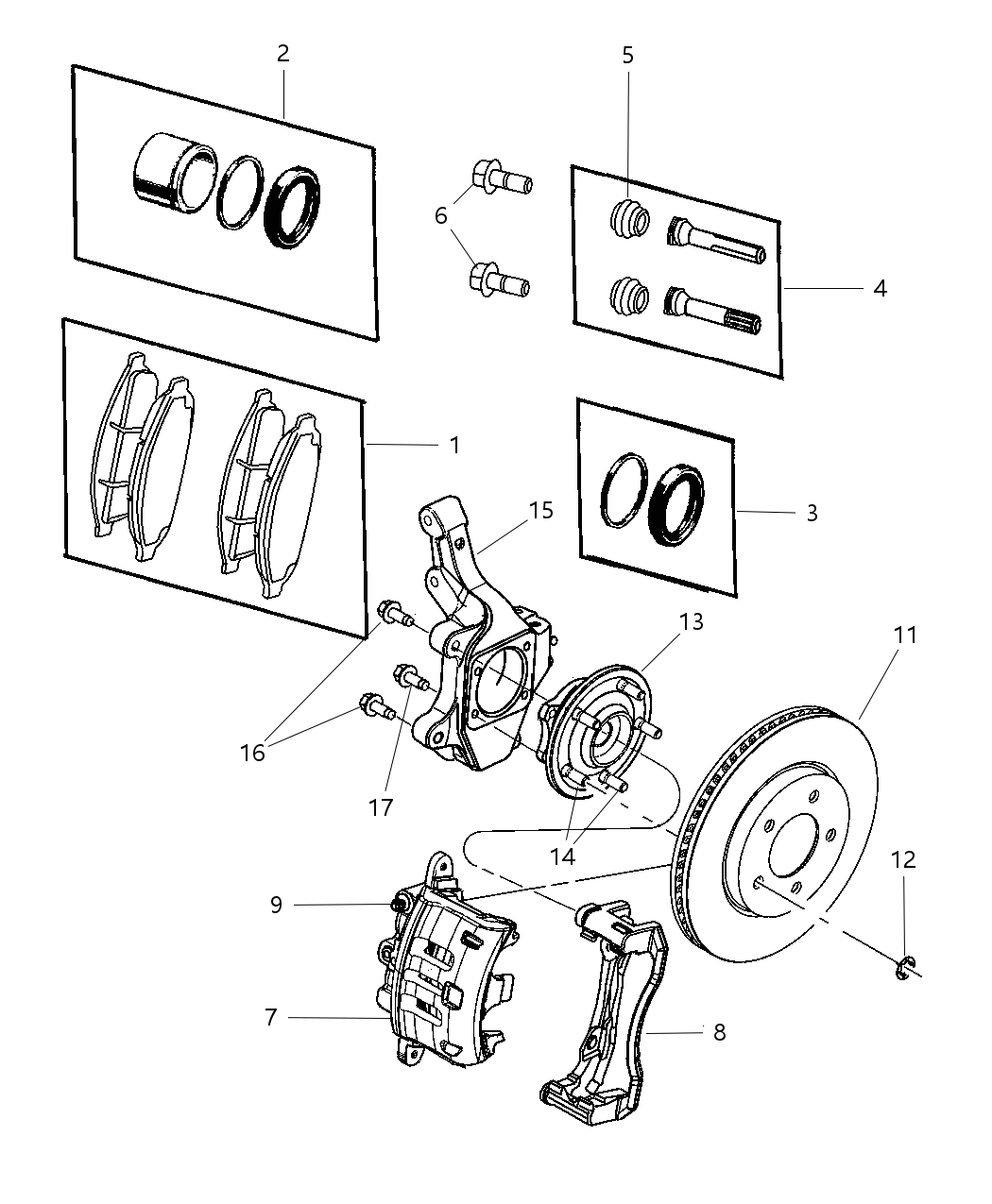 2
5
6
4
1
3
15
13
11
16
17
14
12
9
7
8