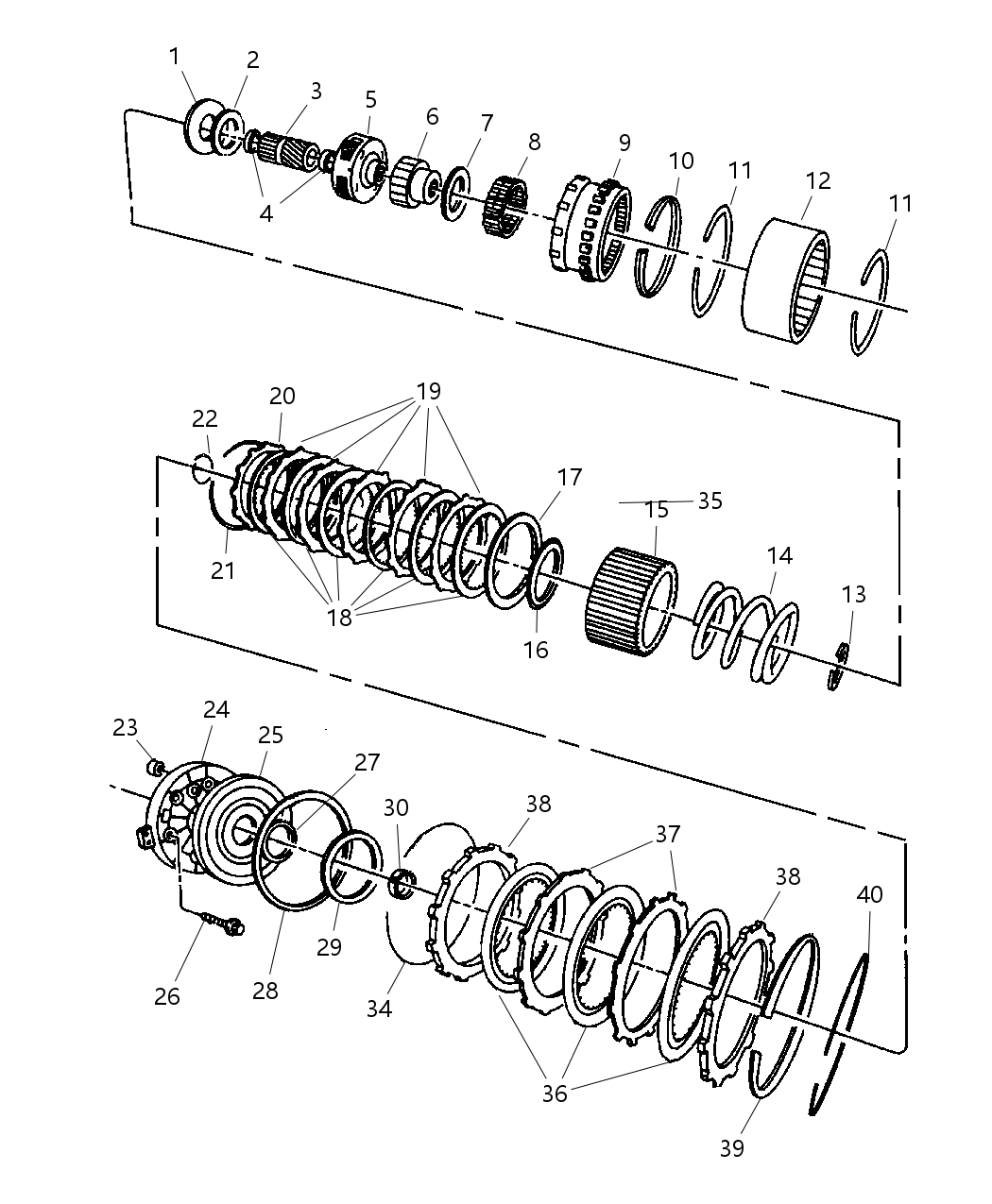 1
2
3
5
6
7
8
9
10
11
12
11
4
20
19
22
17
35
15
14
13
21
18
16
23
24
25
27
30
38
37
38
40
26
28
29
34
36
39