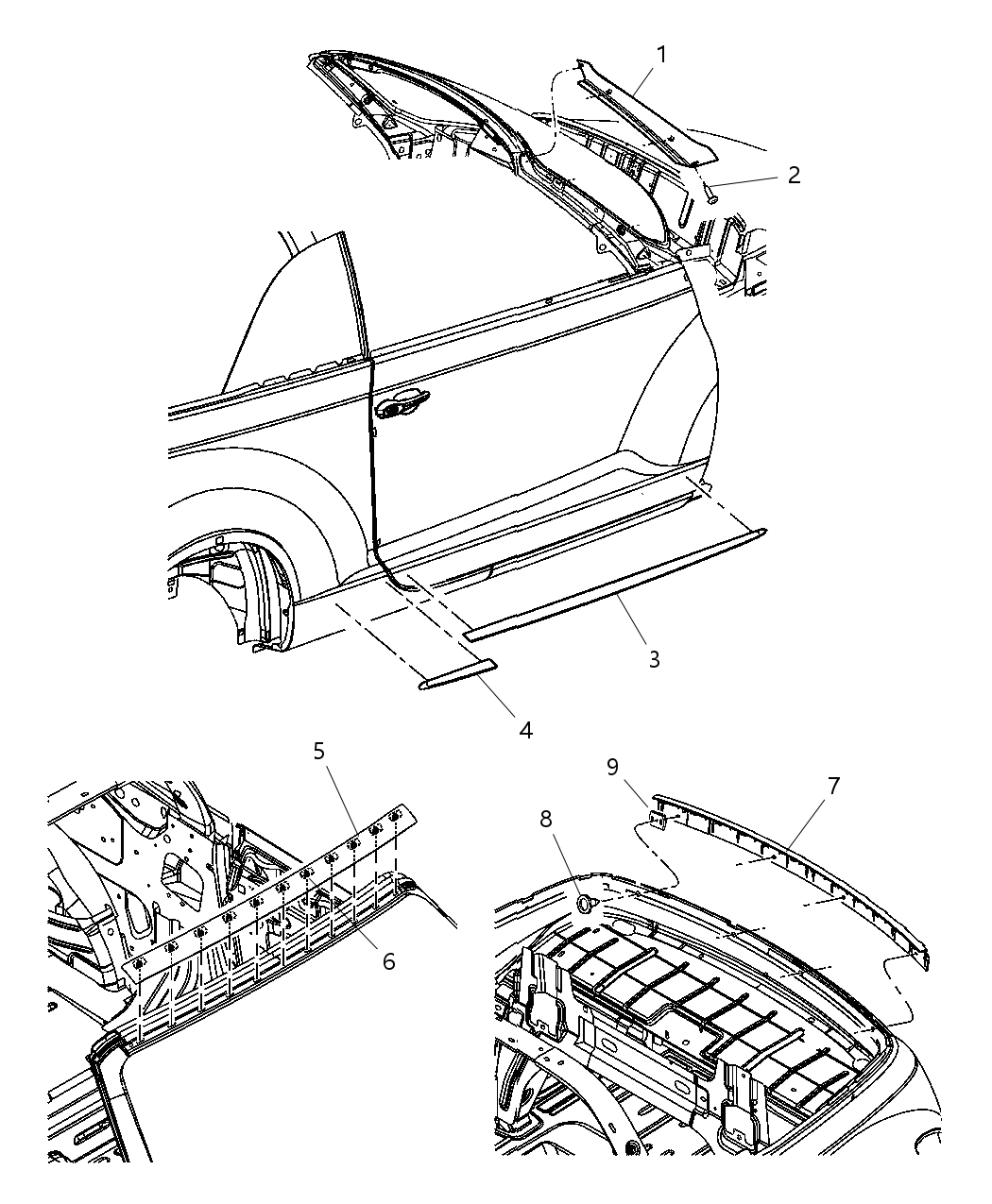 1
2
3
4
5
6
9
7
8