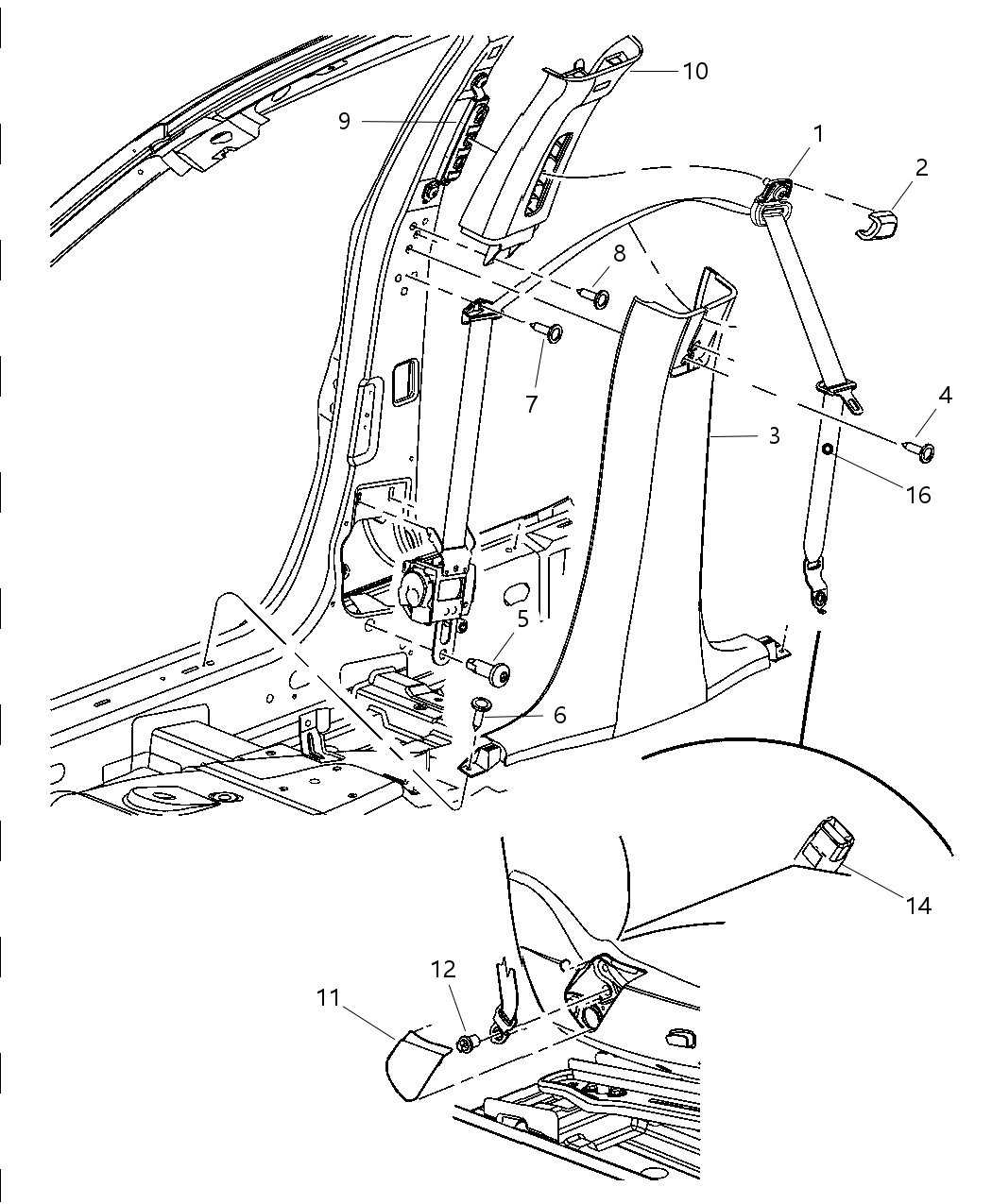 10
9
1
2
8
7
4
3
16
5
6
14
12
11