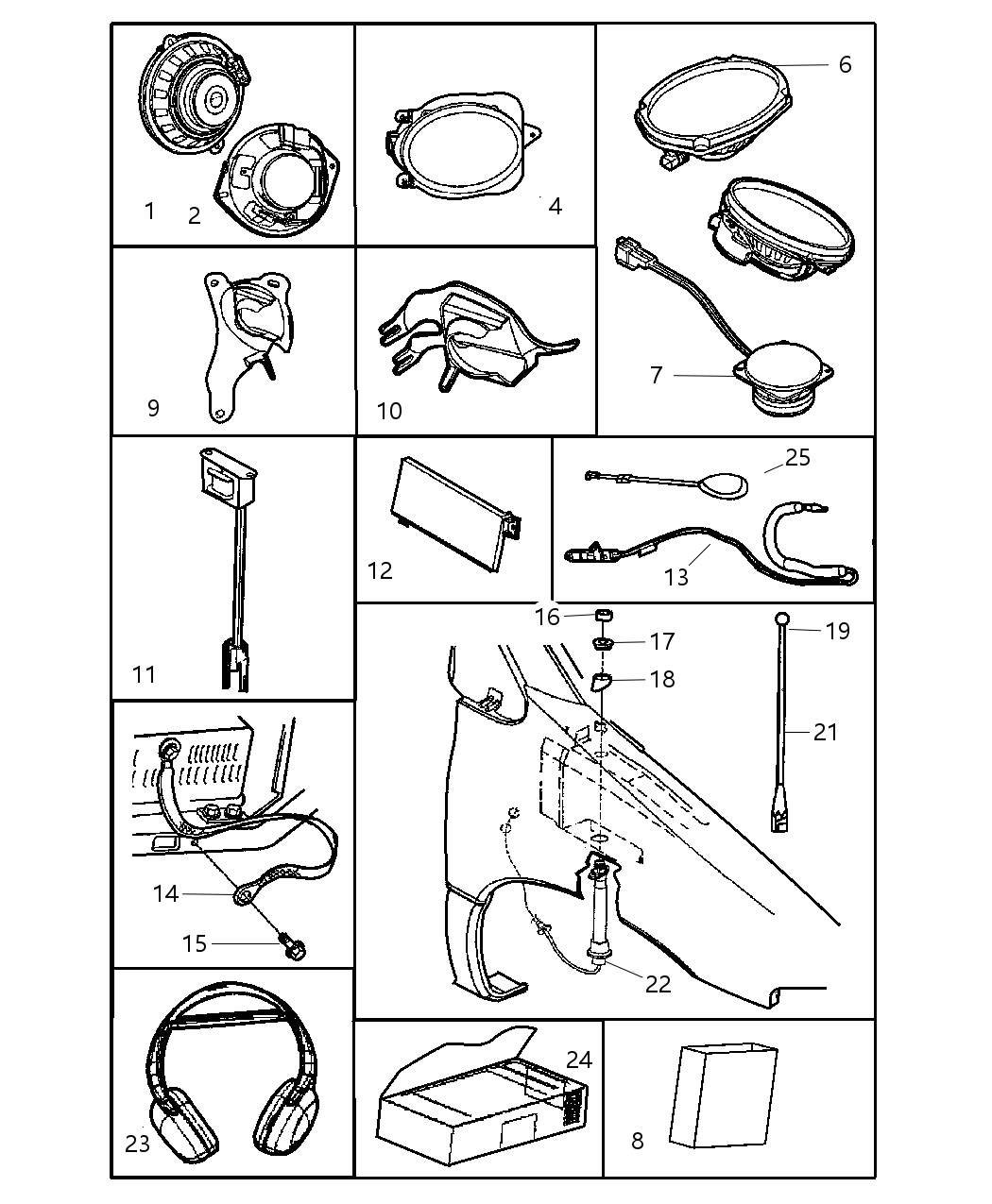 1
2
4
6
7
9
10
11
12
25
13
16
17
18
19
21
14
15
22
23
24
8