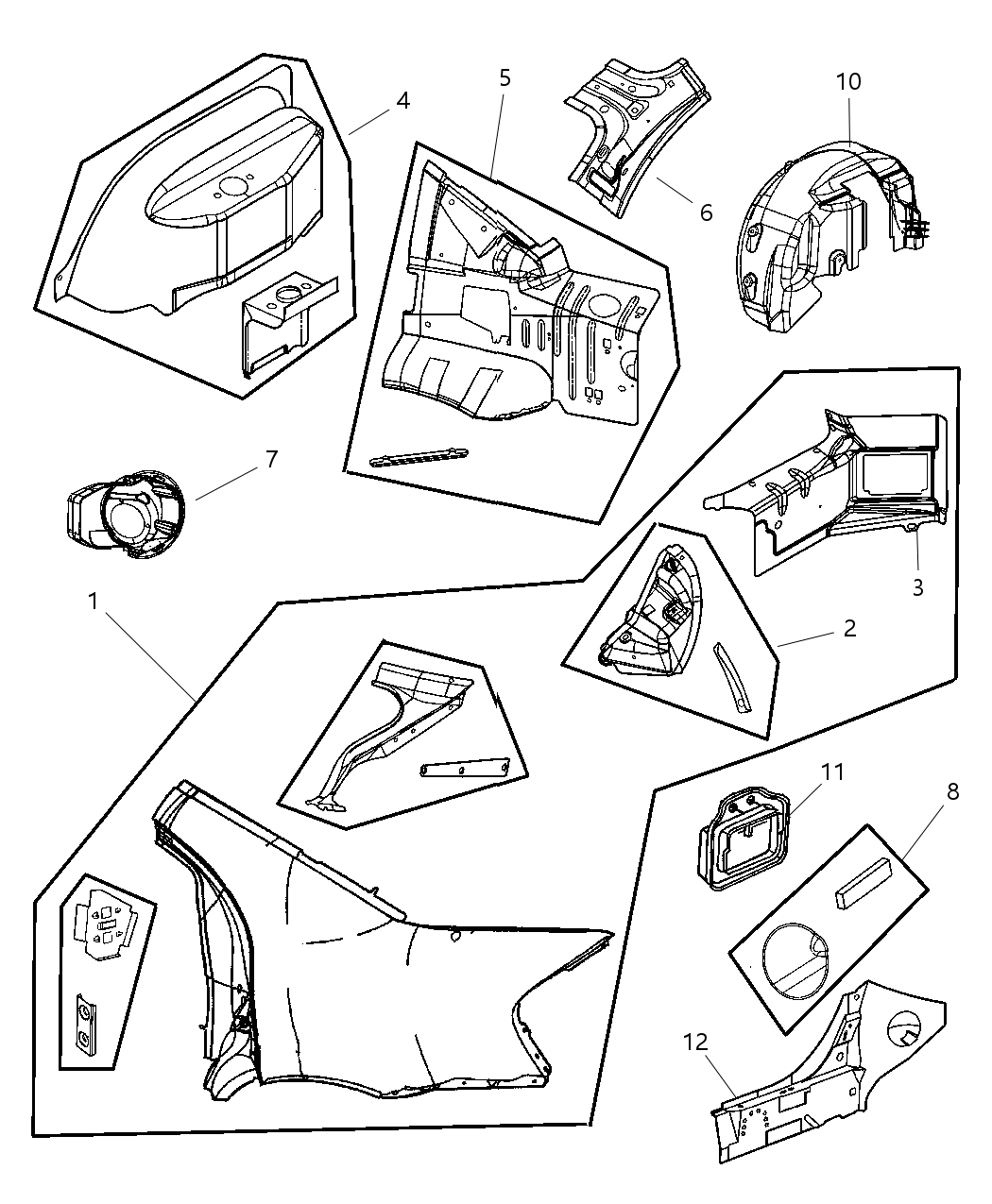 4
5
10
6
7
3
1
2
11
8
12