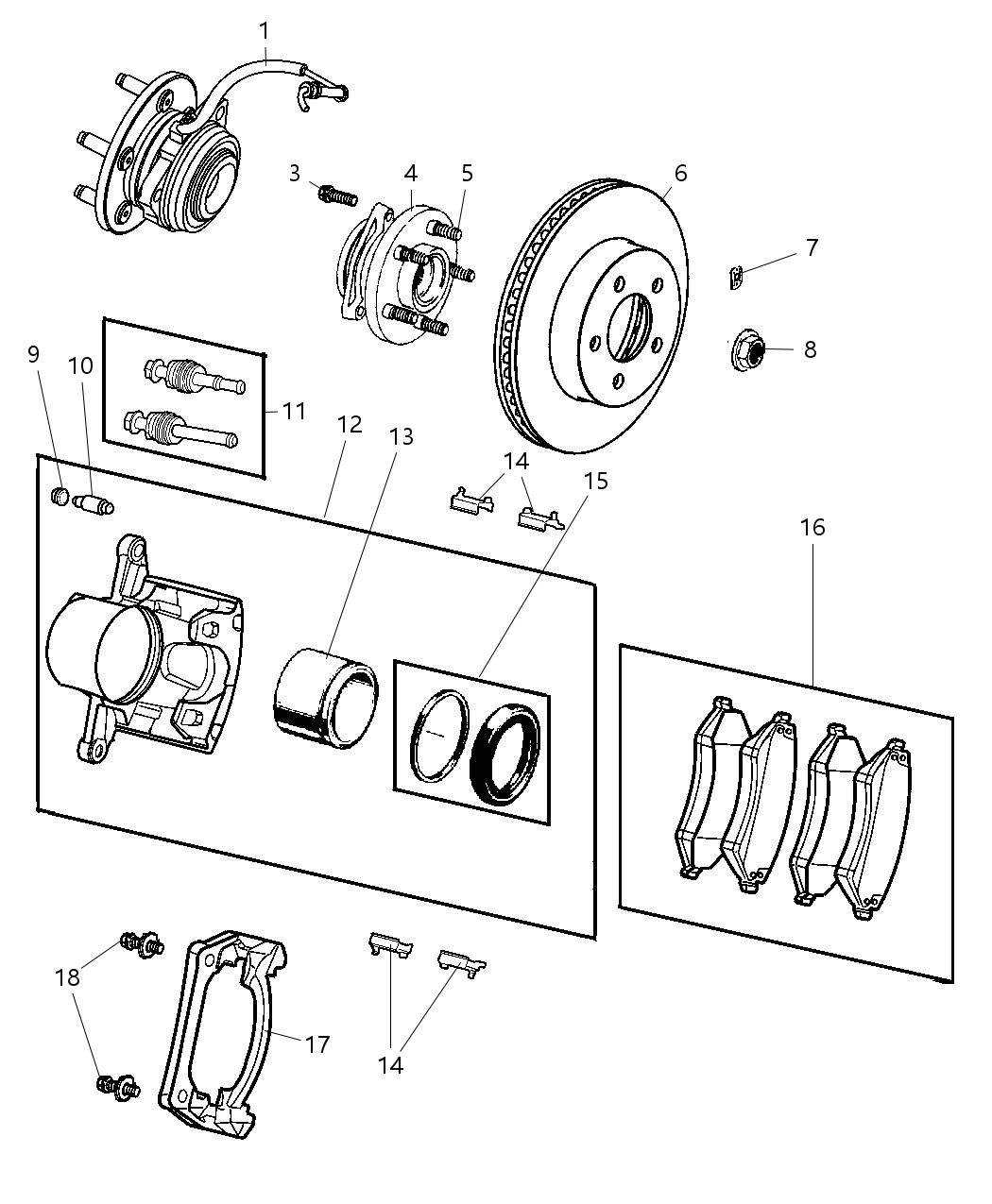 1
3
4
5
6
7
8
9
10
11
12
13
14
15
16
18
17
14