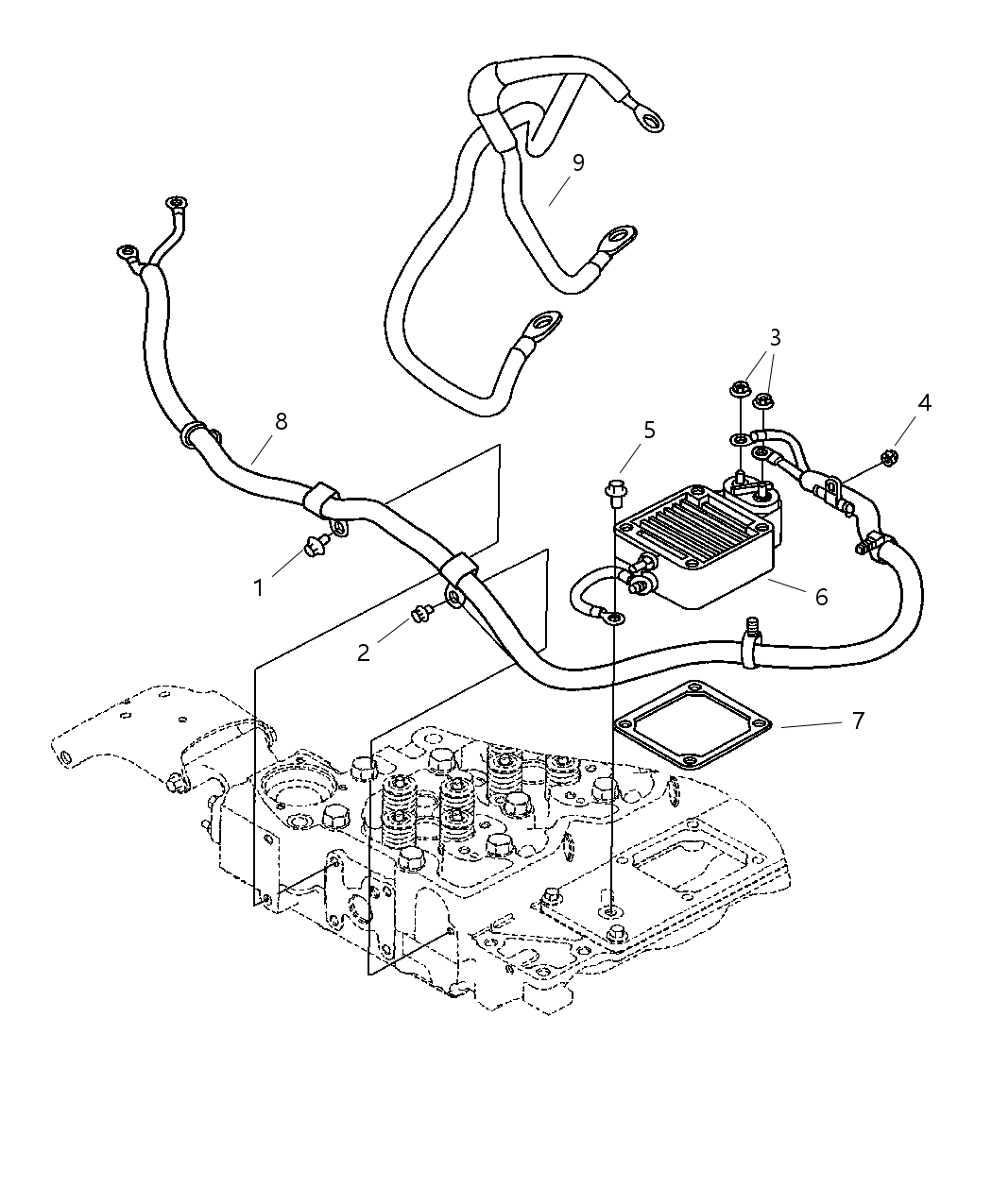 9
3
4
8
5
1
6
2
7