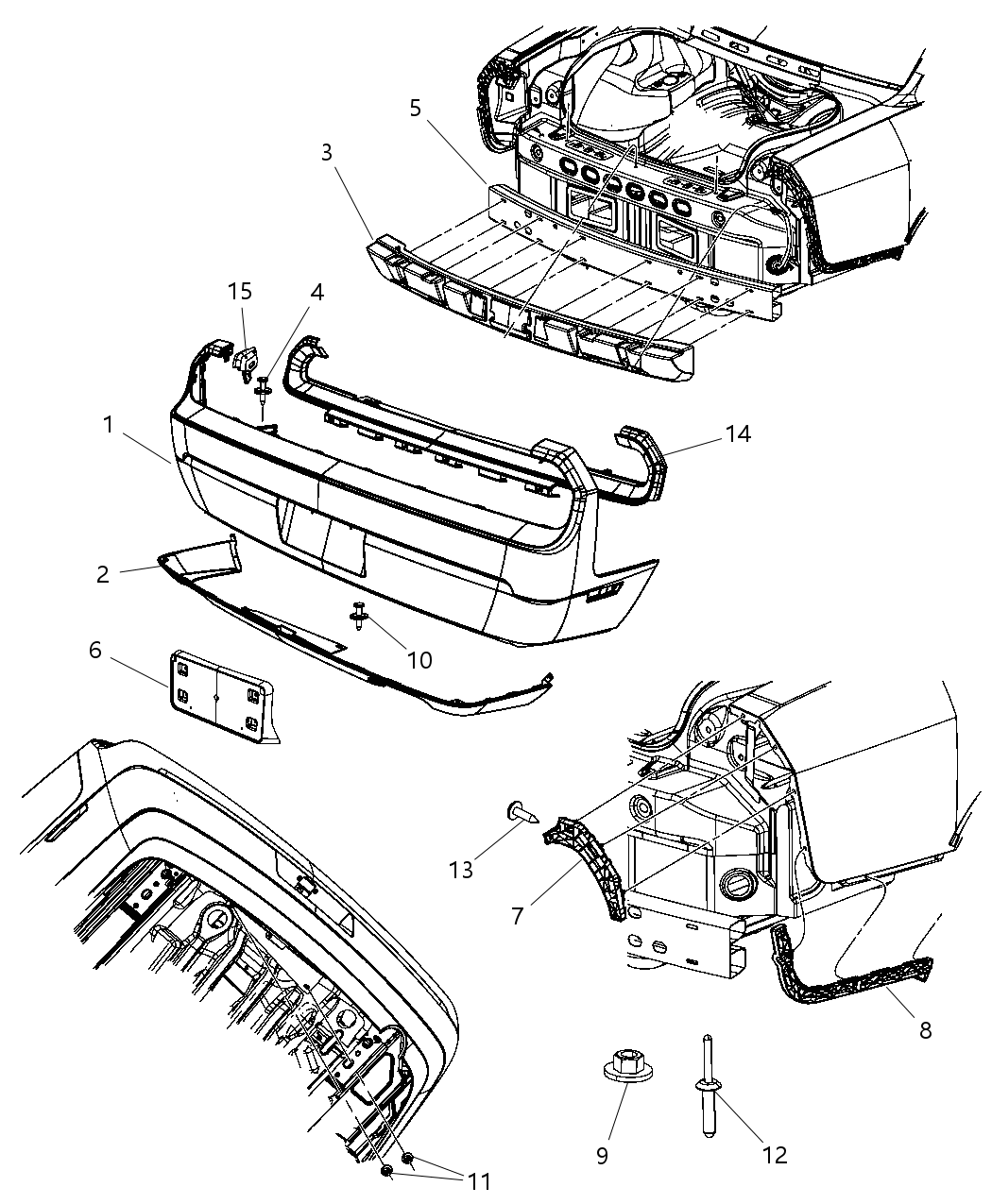 5
3
15
4
1
14
2
10
6
13
7
8
9
12
11