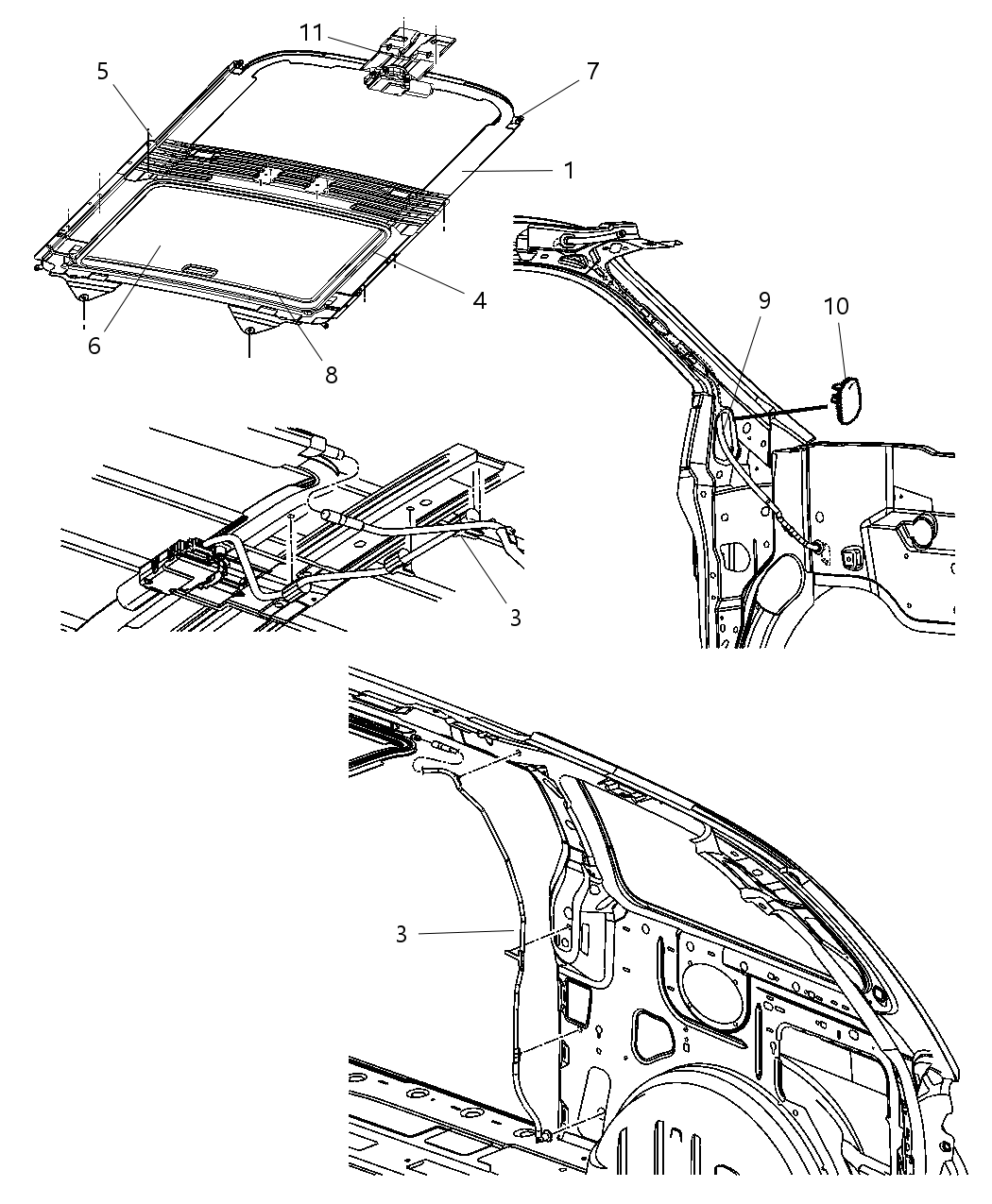 11
5
7
1
4
6
8
9
10
3
3