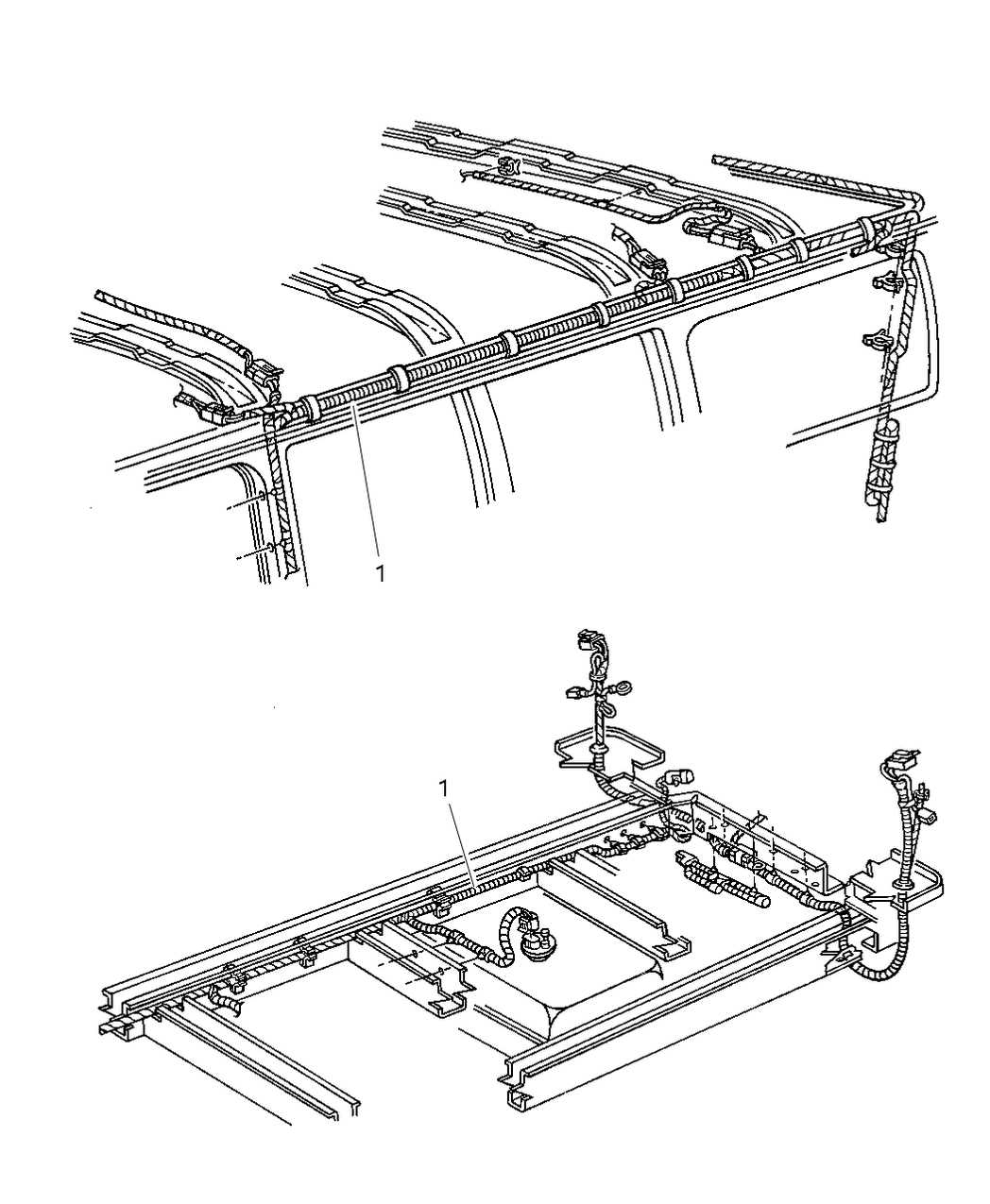 1

1