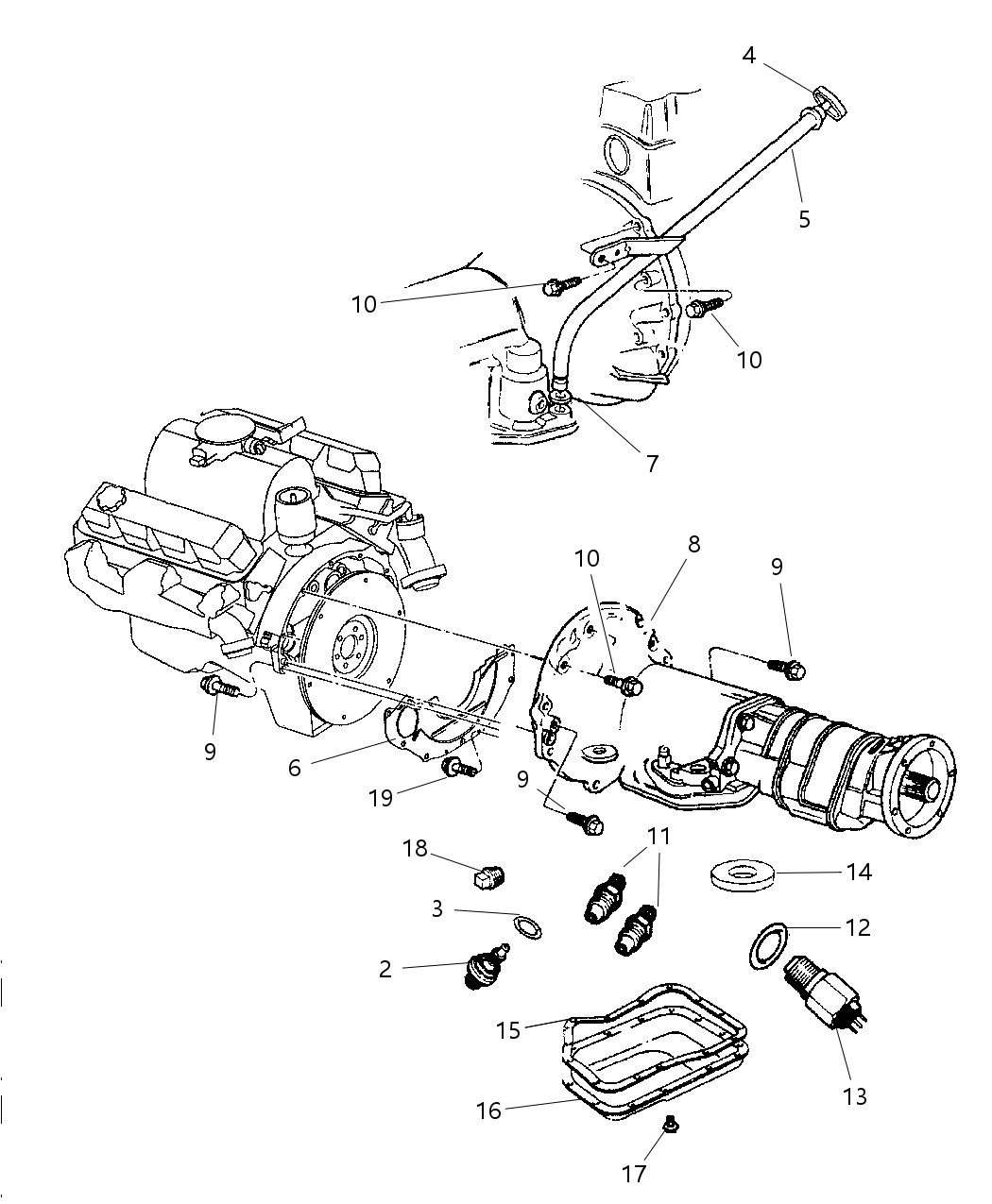 4
5
10
10
7
10
8
9
9
6
19
9
18
11
14
3
12
2
15
13
16
17