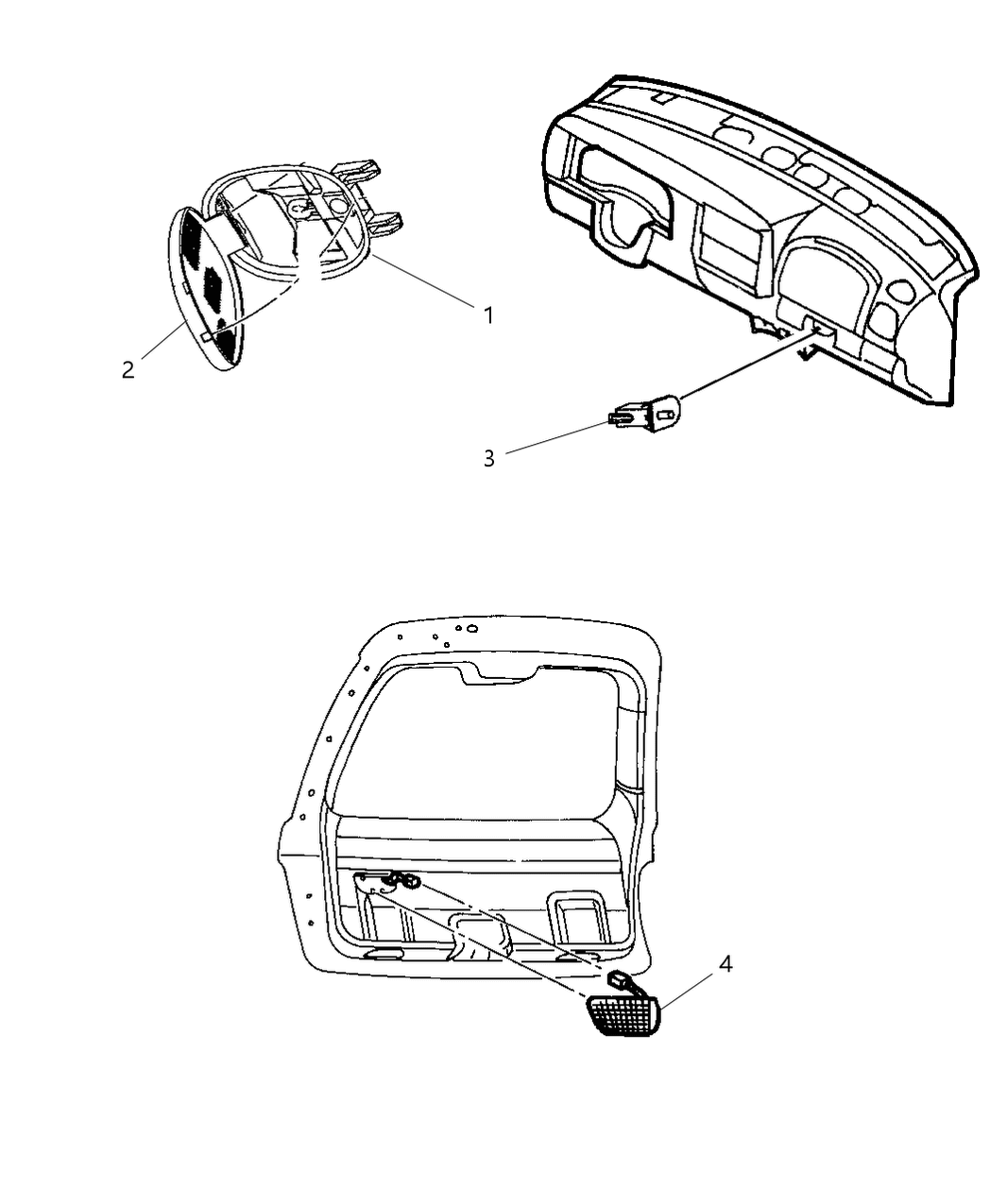 1
2
3
4