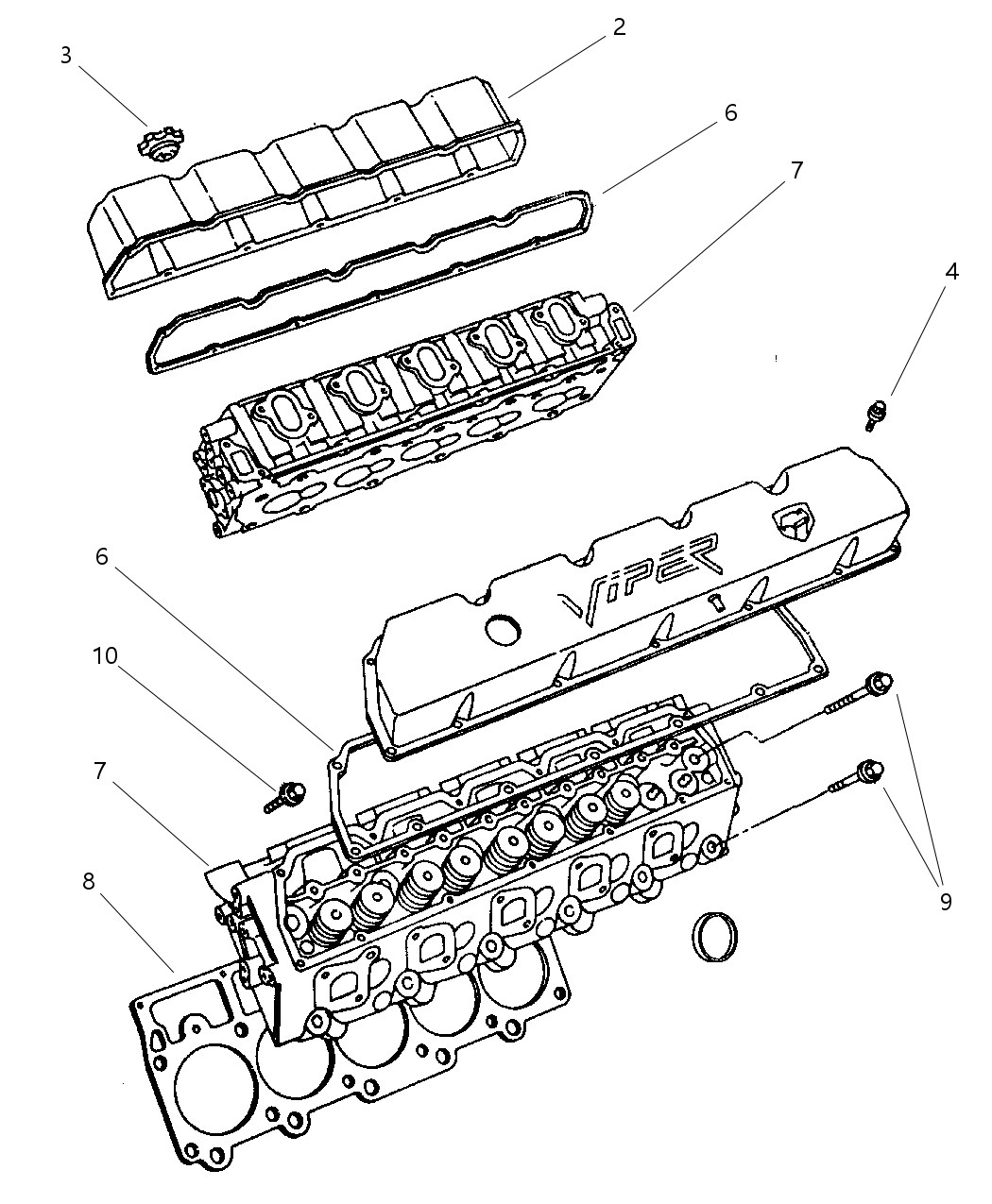 3
2
6
7
4
VIPER
6
10
7
8
9