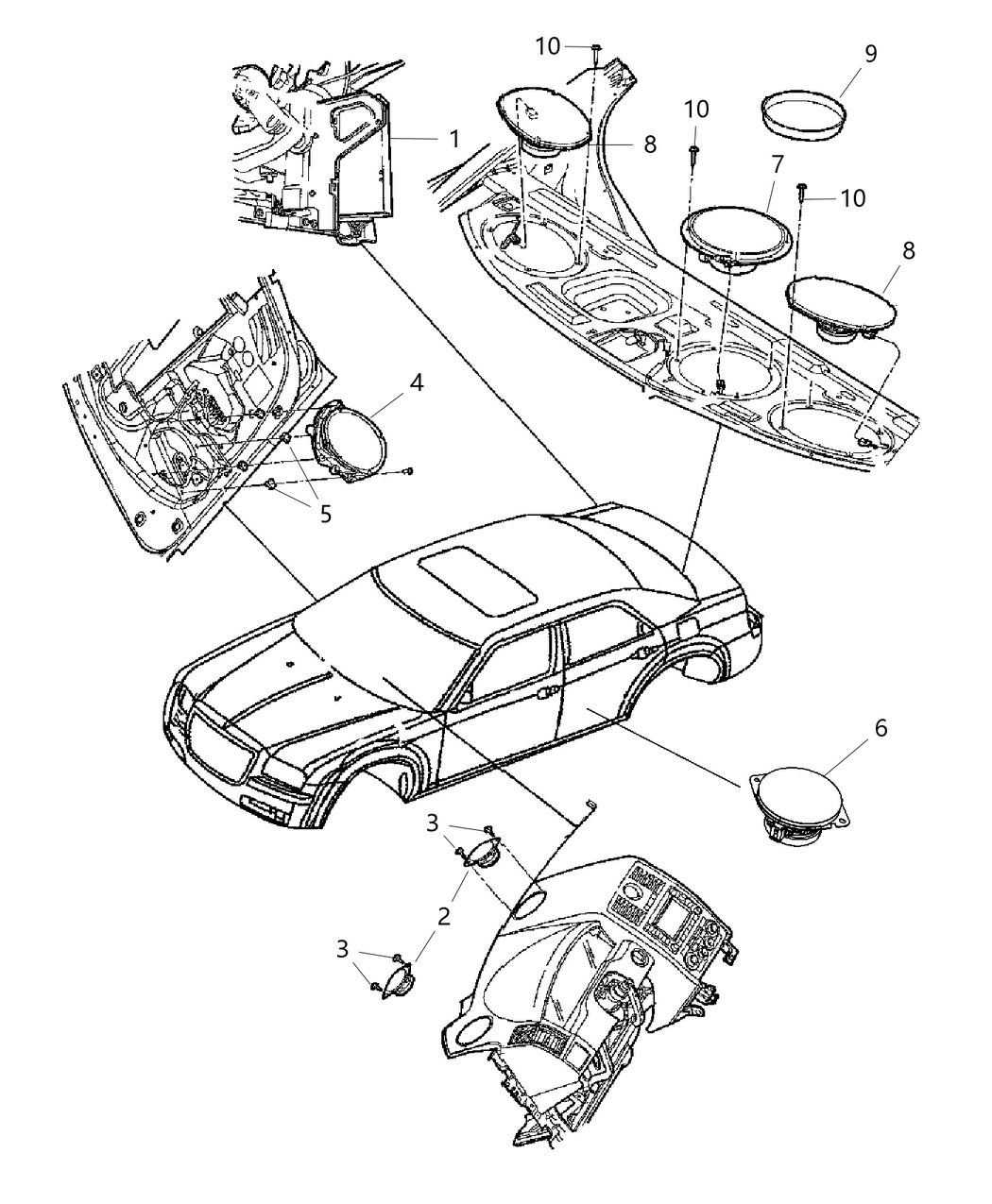 10
9
1
8
10
7
10
8
4
5
6
3
2
3