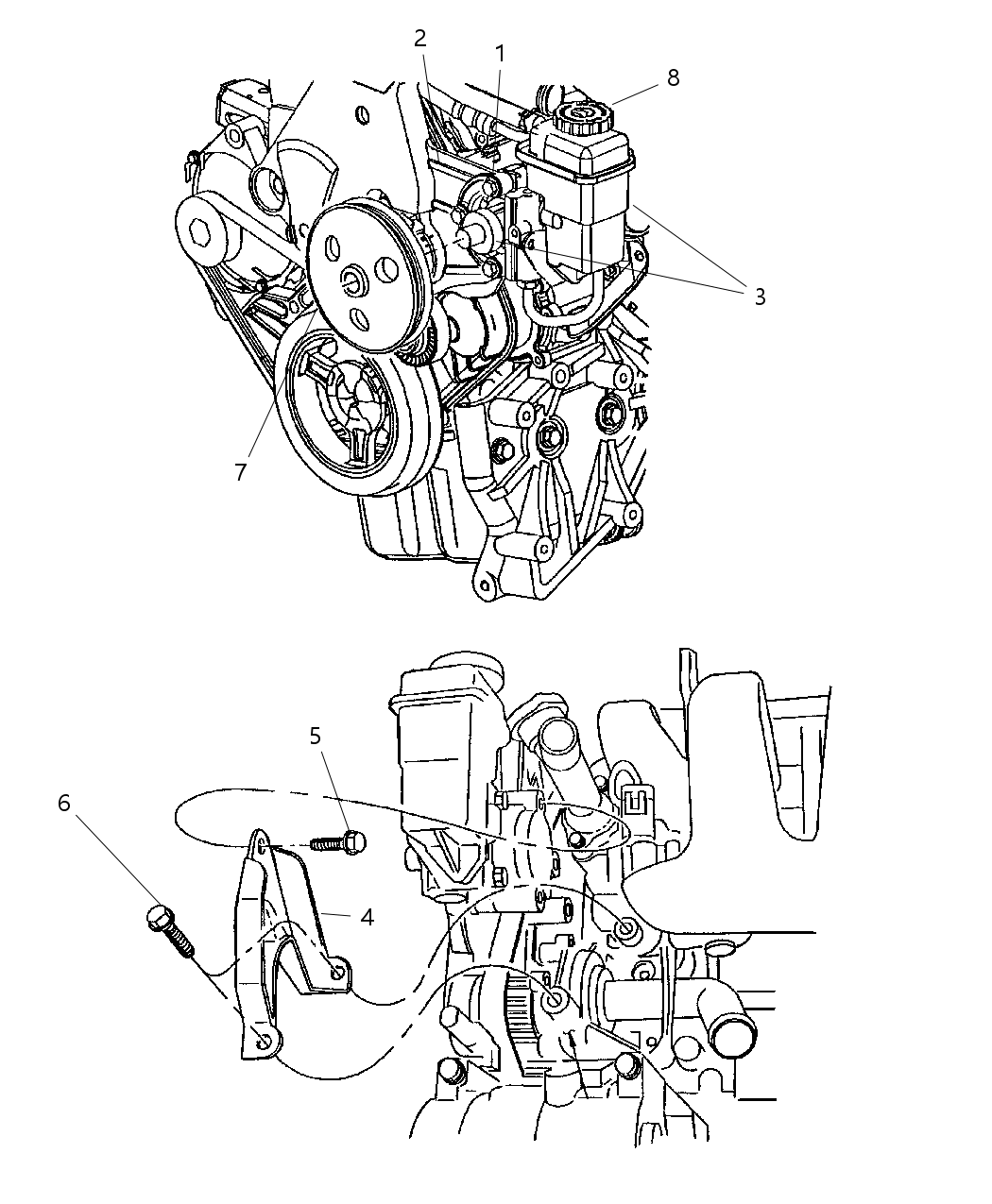 2
1
8
3
7
5
6
4