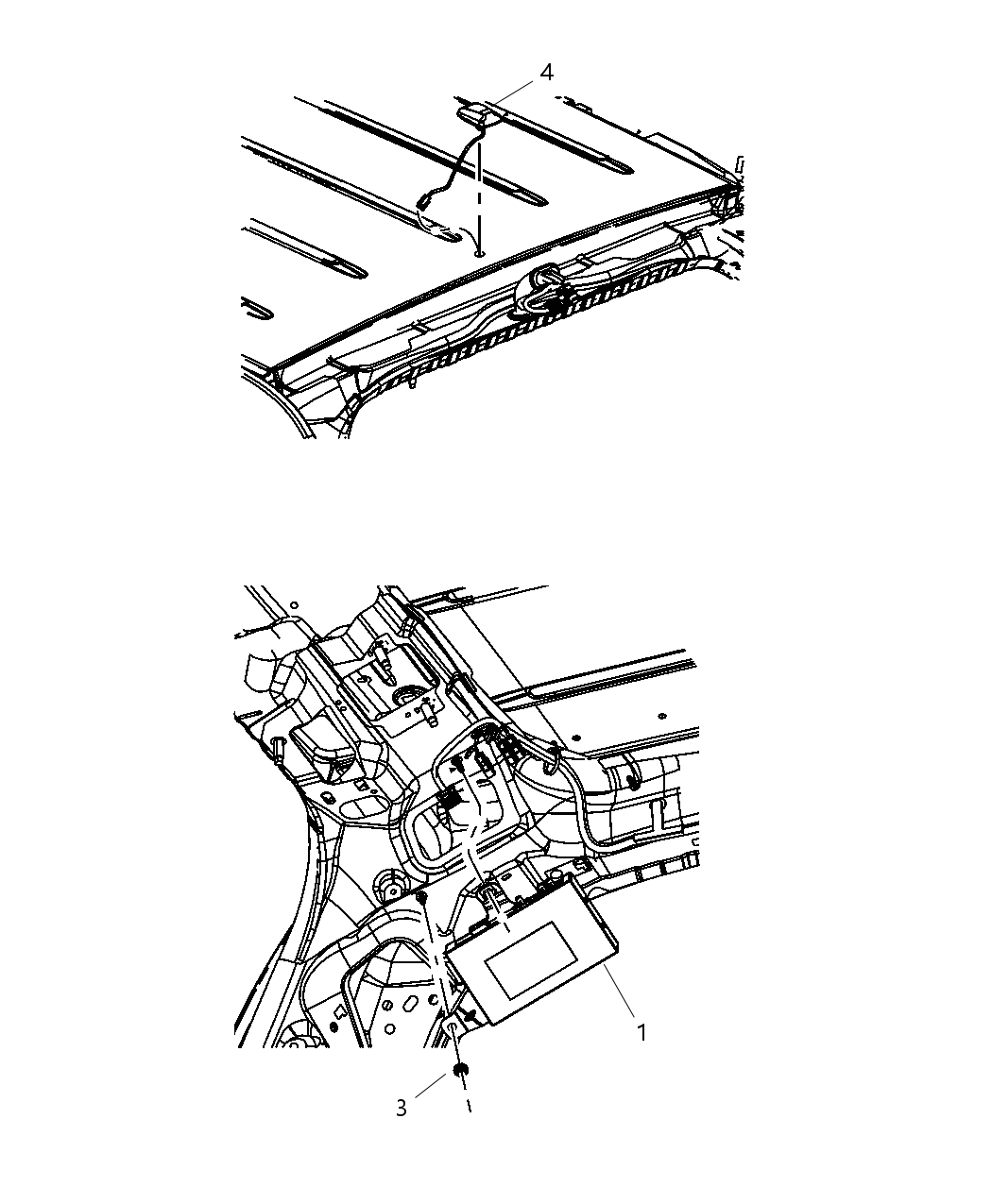 4

1

3