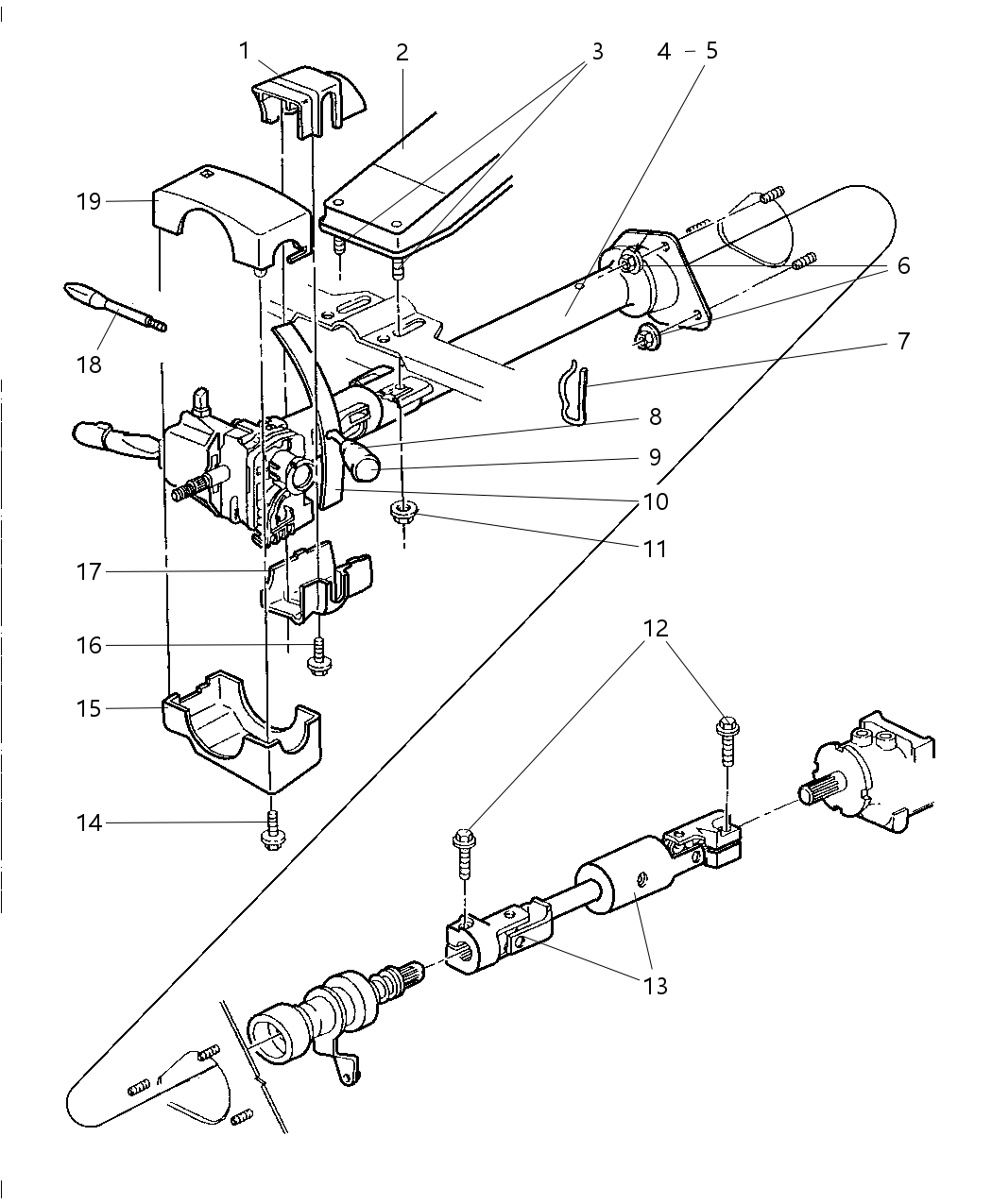 1
2
3
4 – 5
19
6
18
7
8
9
10
11
17
16
12
15
14
13