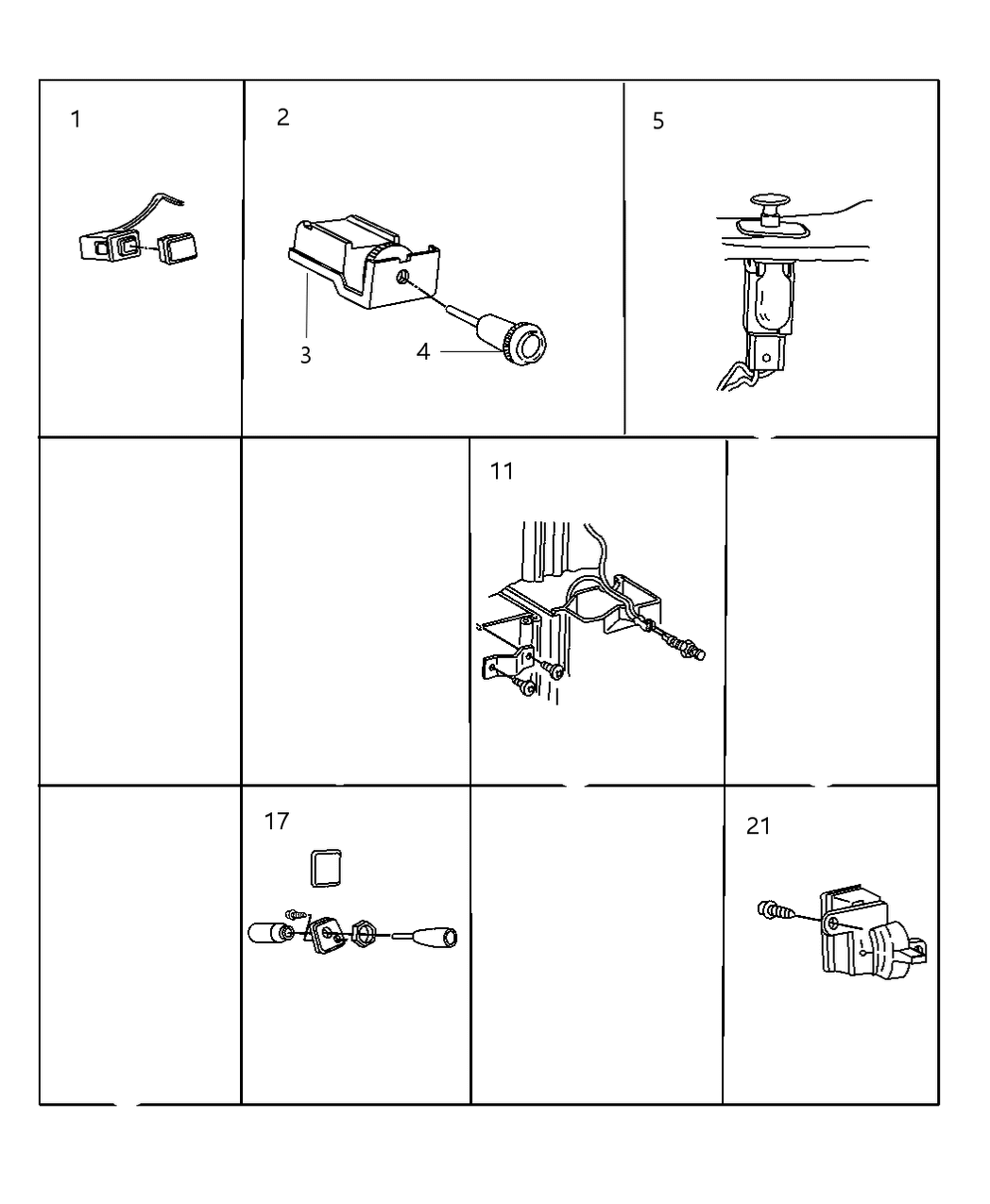 1

2

3

4

5

11

17

21