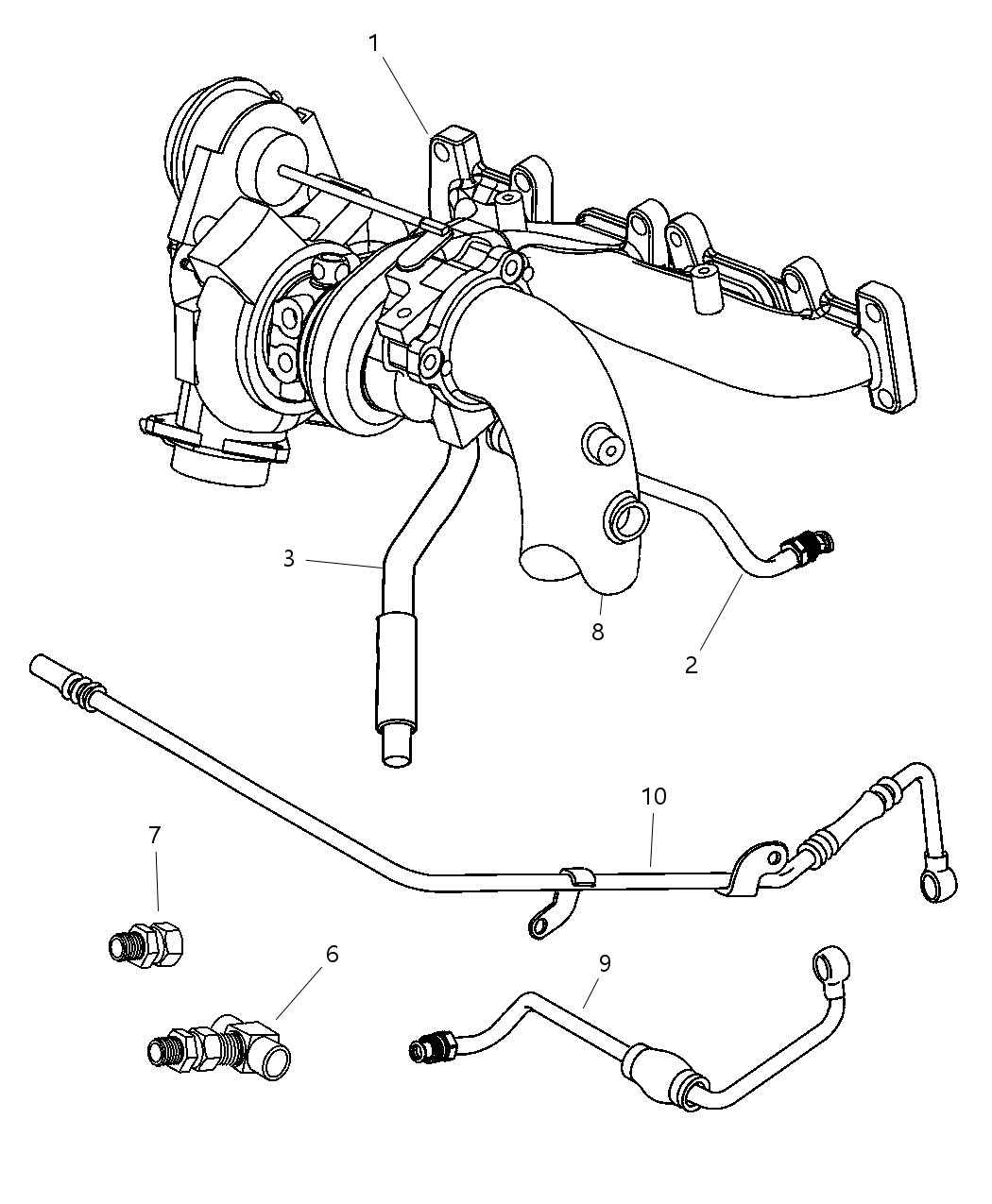 1
3
8
2
10
7
6
9