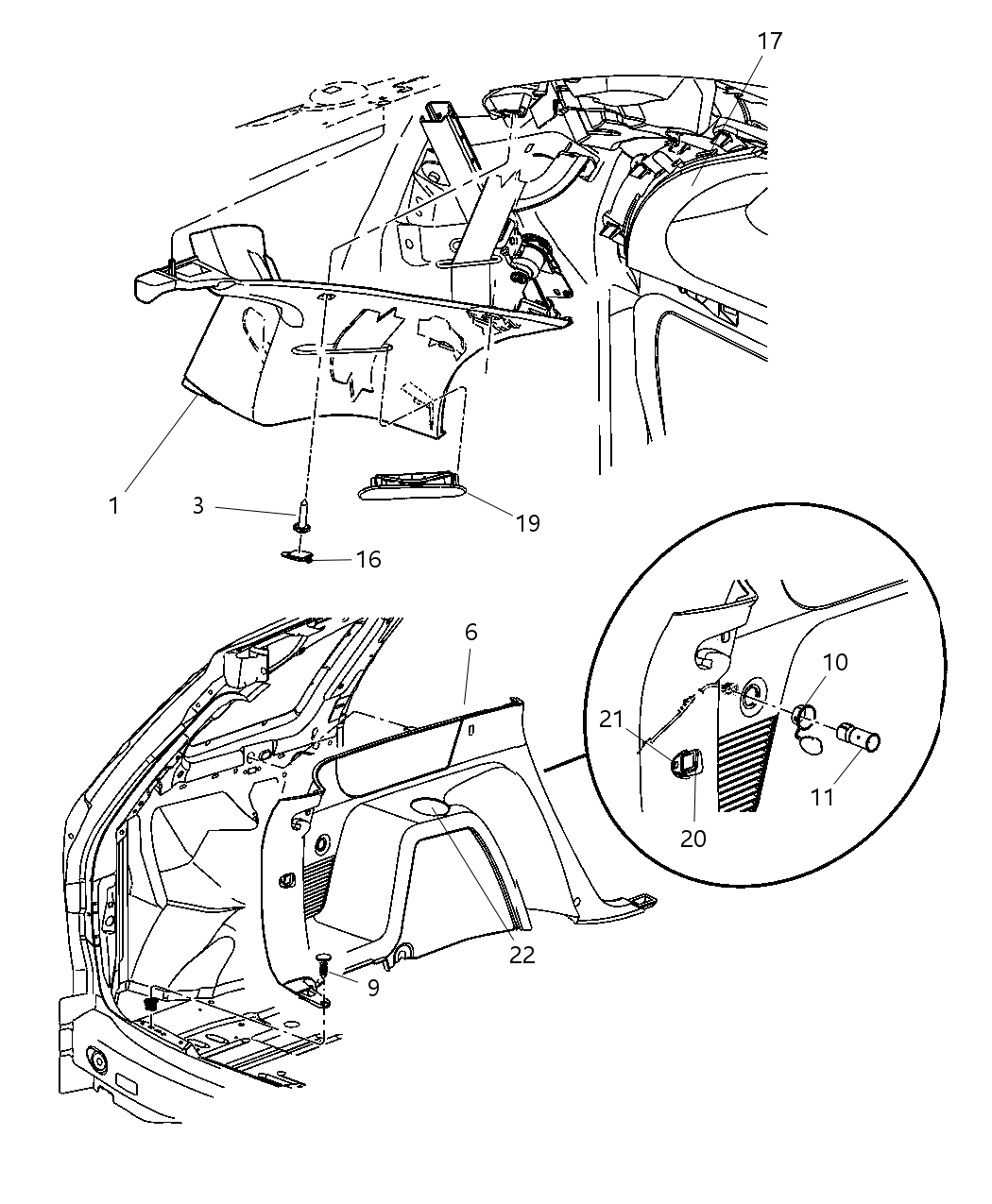 17
1
3
19
16
6
10
21
11
20
22
9