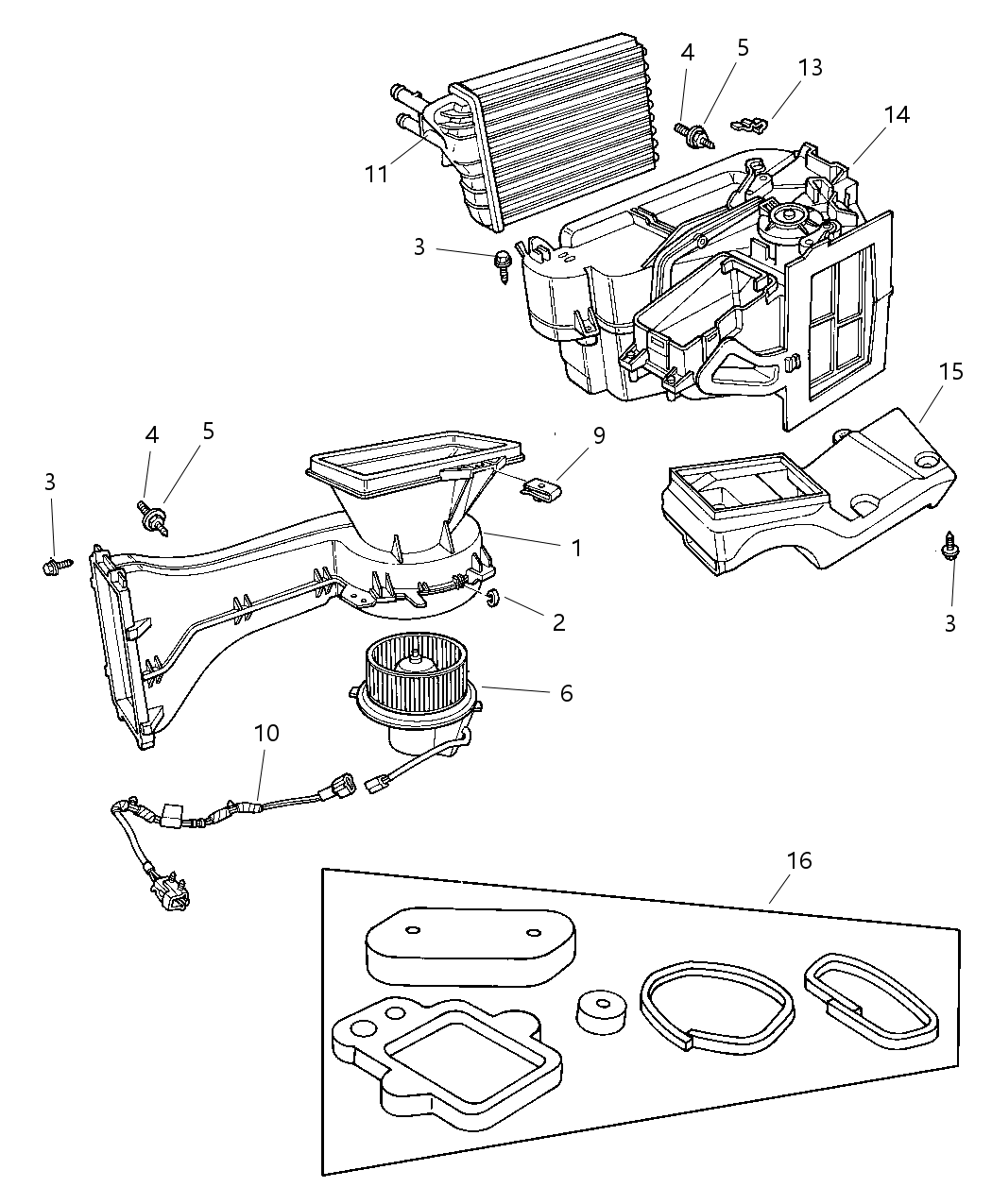 4
5
13
14
11
3
15
4
5
9
3
1
2
3
6
10
16