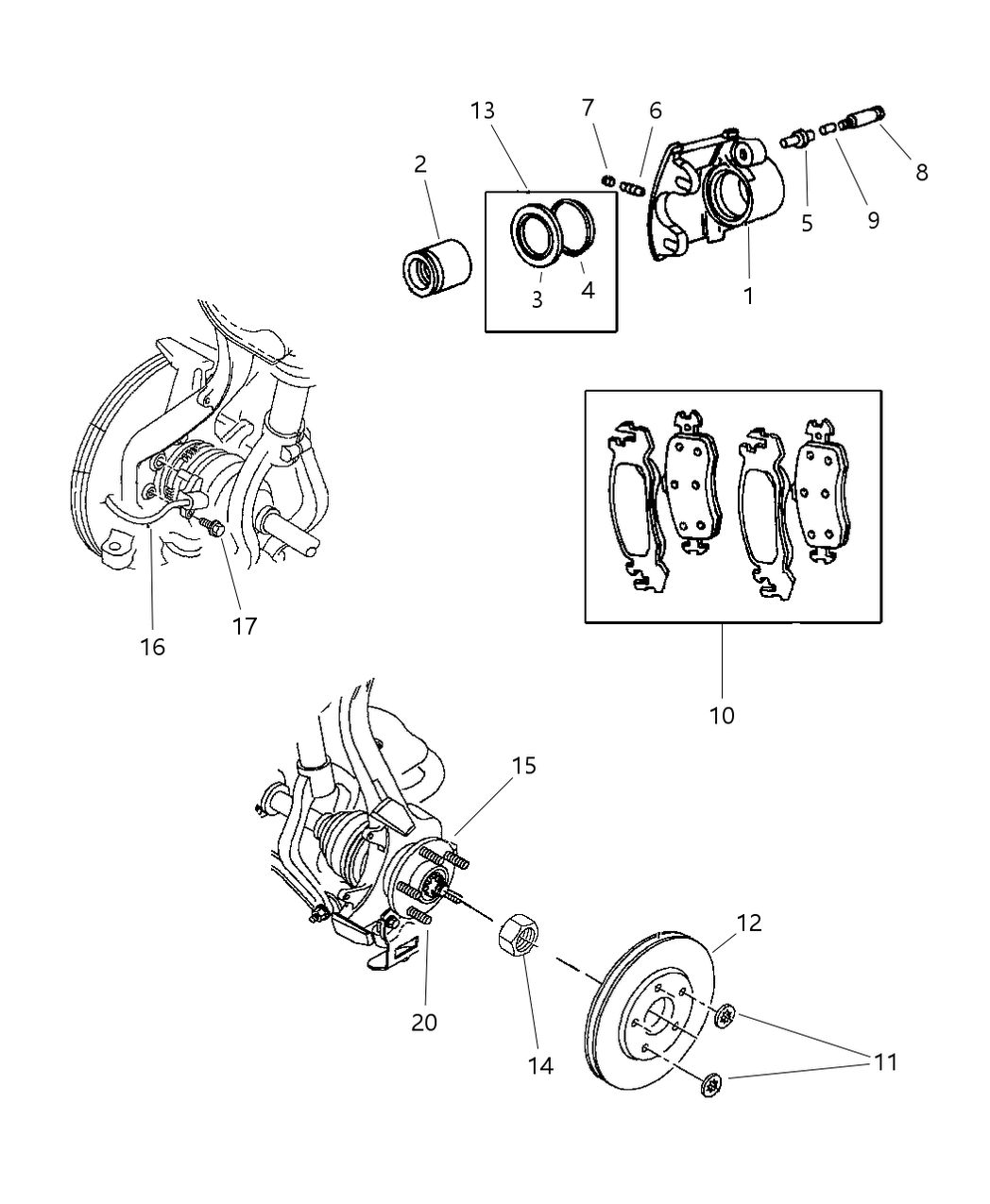 13
7
6
2
8
5
9
3
4
1
16
17
10
15
12
20
14
11