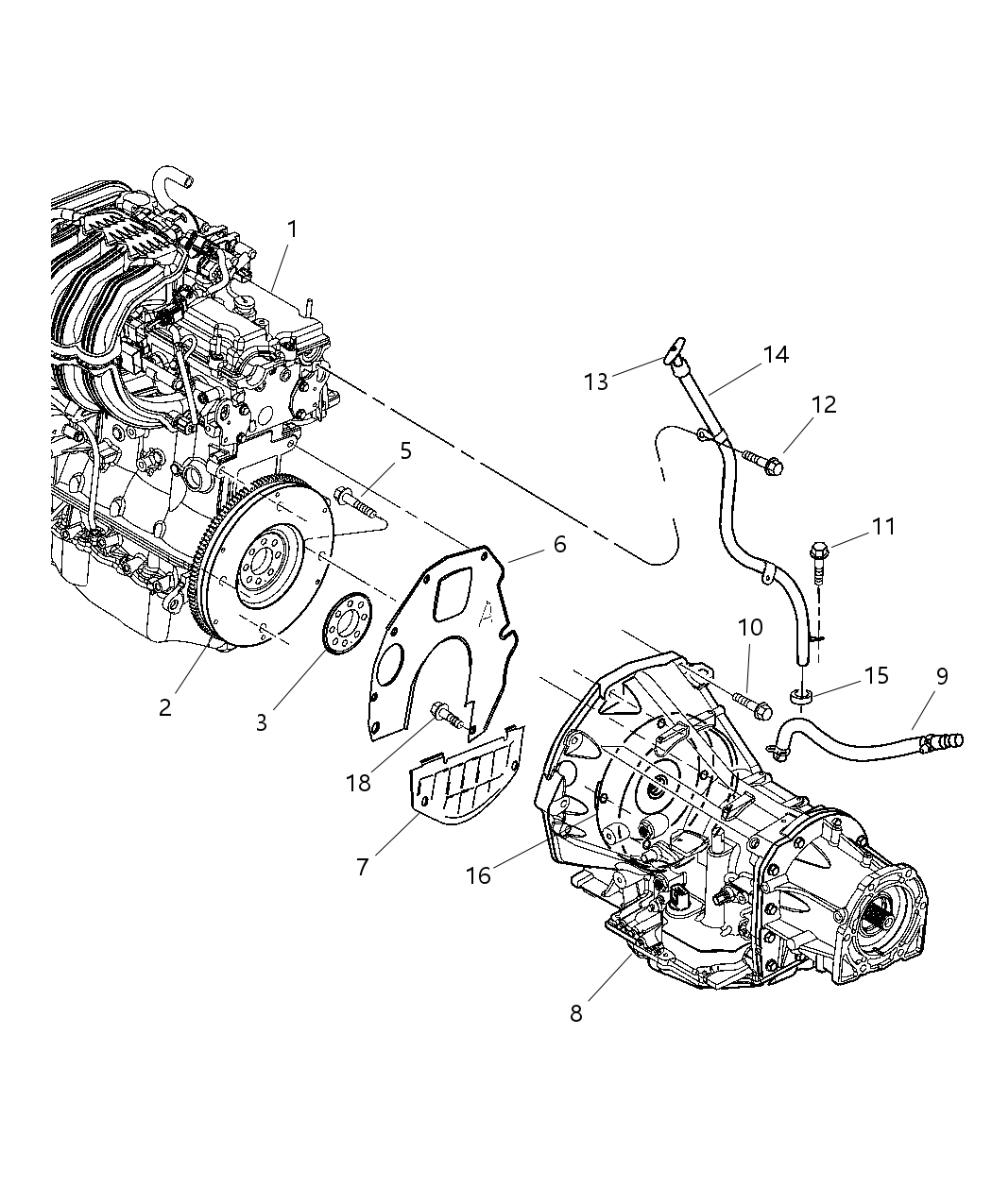 1
13
14
12
5
6
11
10
15
9
2
3
18
7
16
8