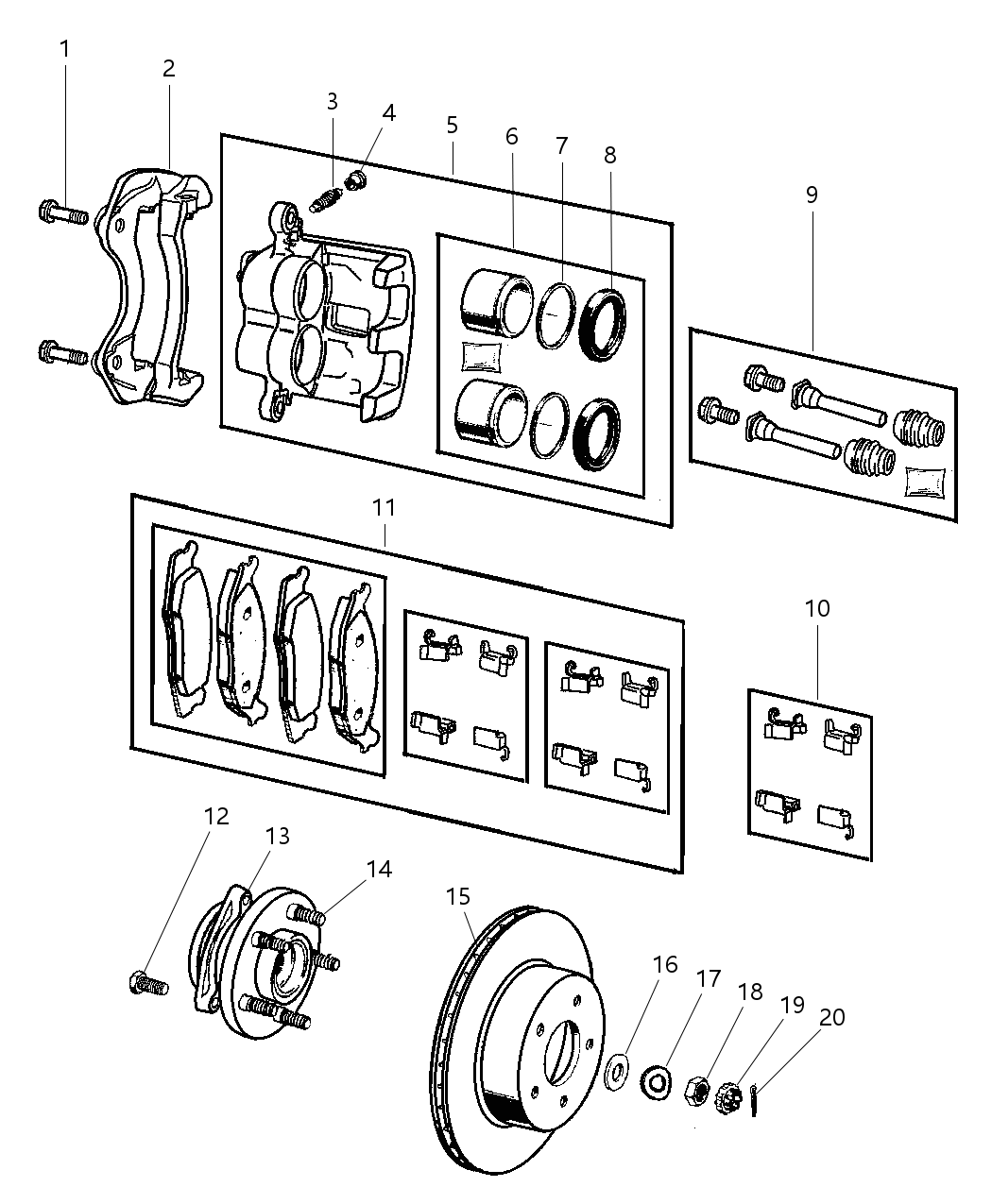 1
2
3
4
5
6
7
8
9
11
10
12
13
14
15
16
17
18
19
20