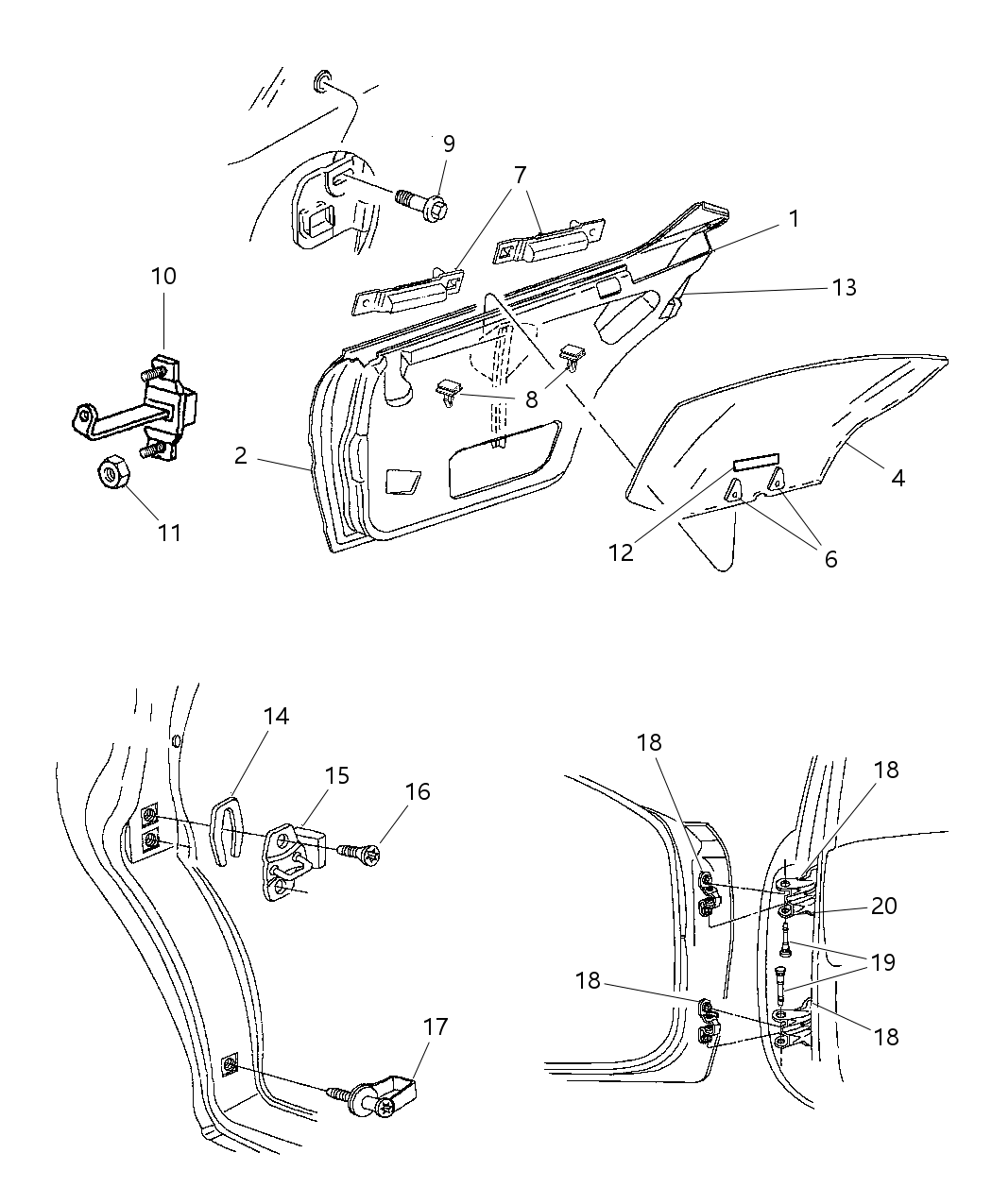 9
7
1
10
13
8
2
4
11
12
6
14
15
16
18
18
20
19
18
18
17