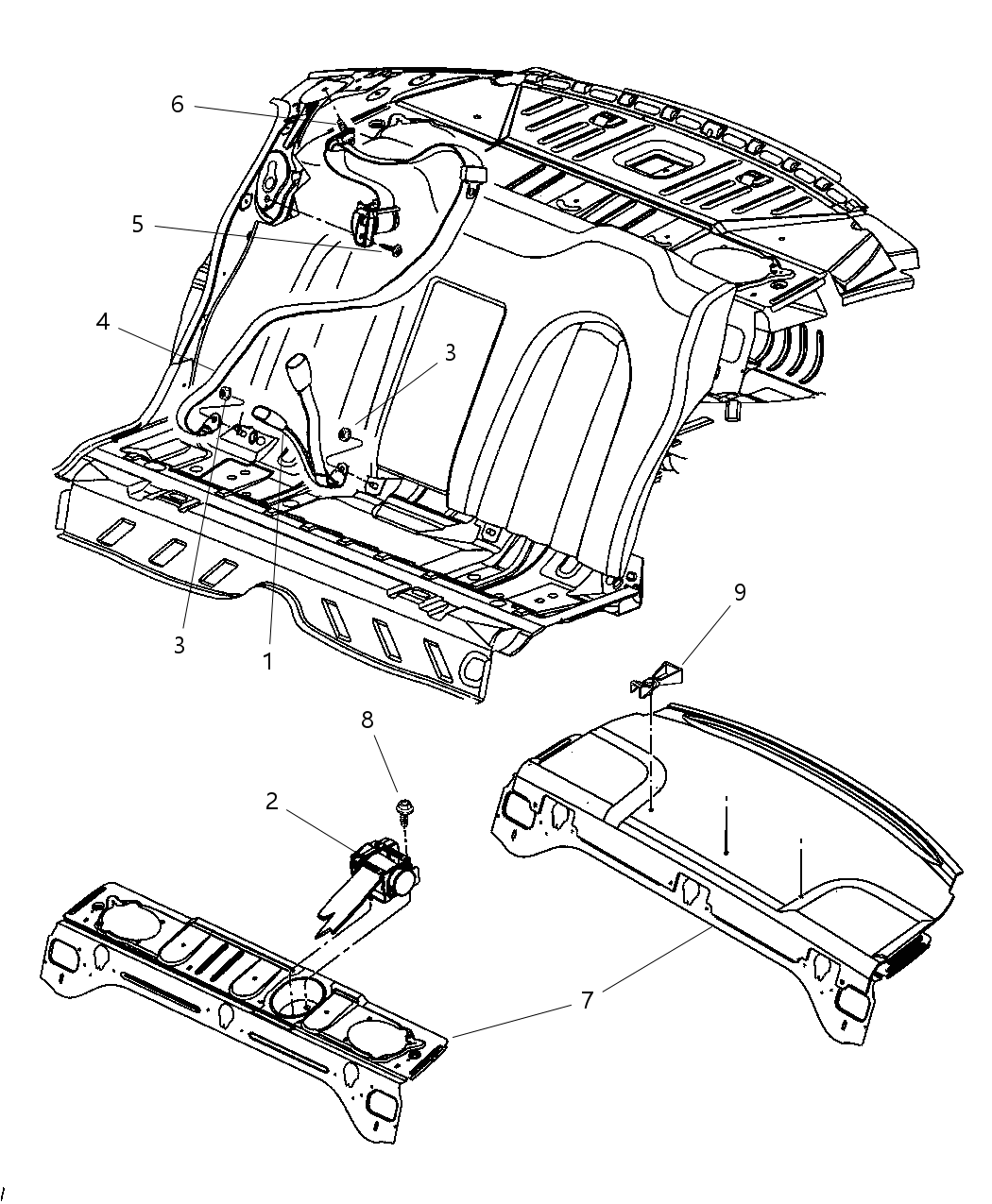 6
5
4
3
3
1
9
8
2
7