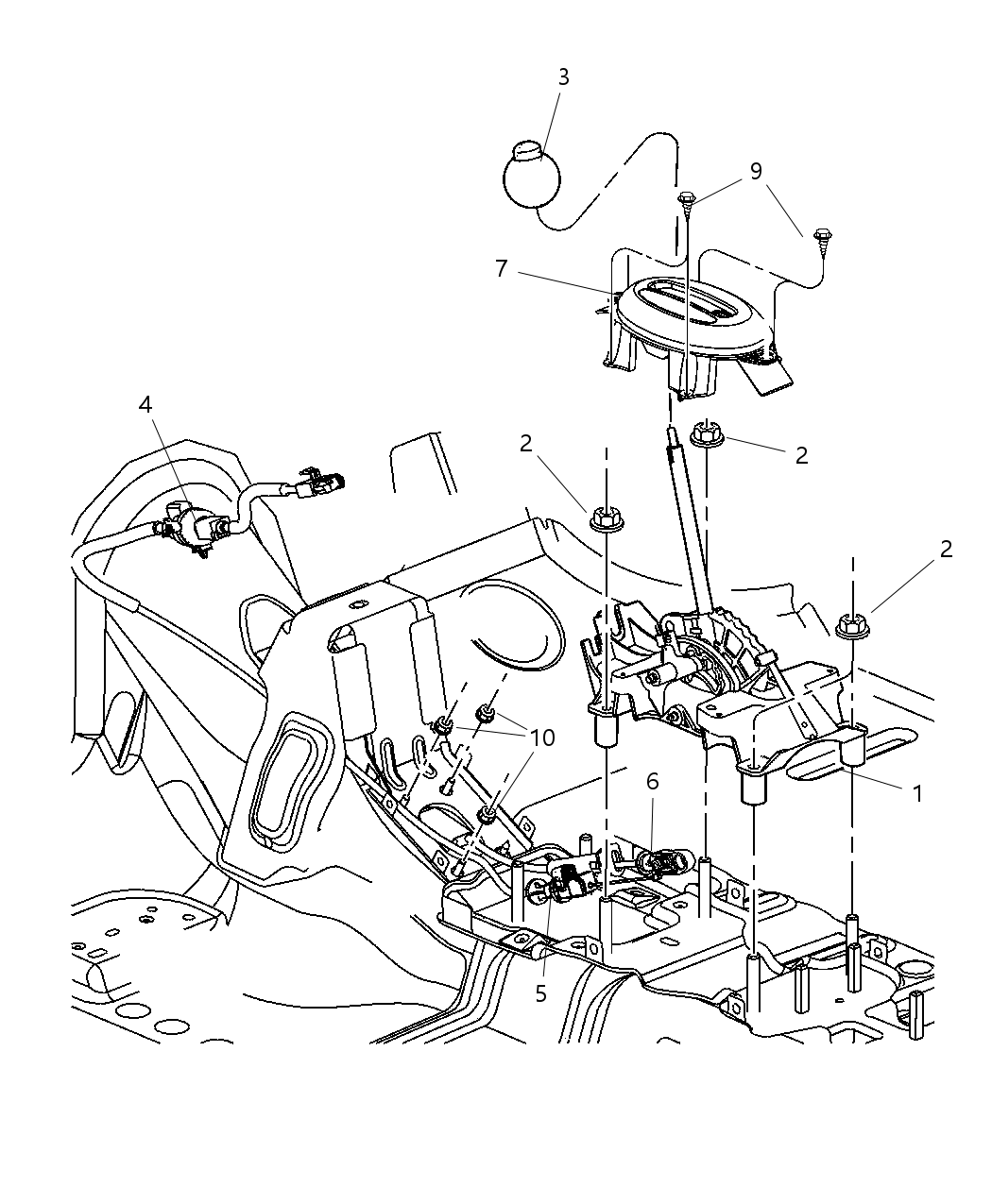 3
9
7
4
2
2
2
10
6
1
5