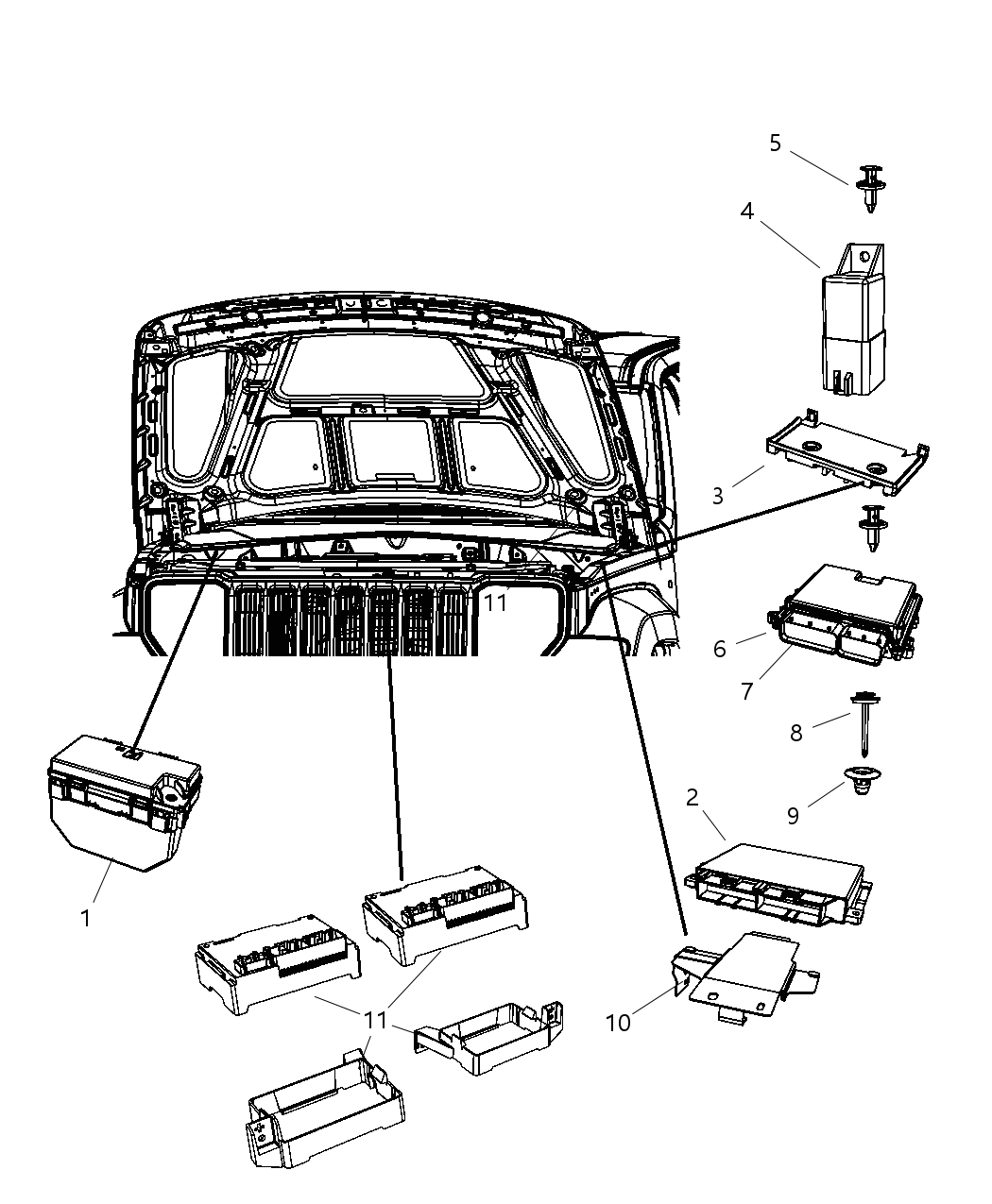 5
4
3
11
6
7
8
9
2
1
11
10