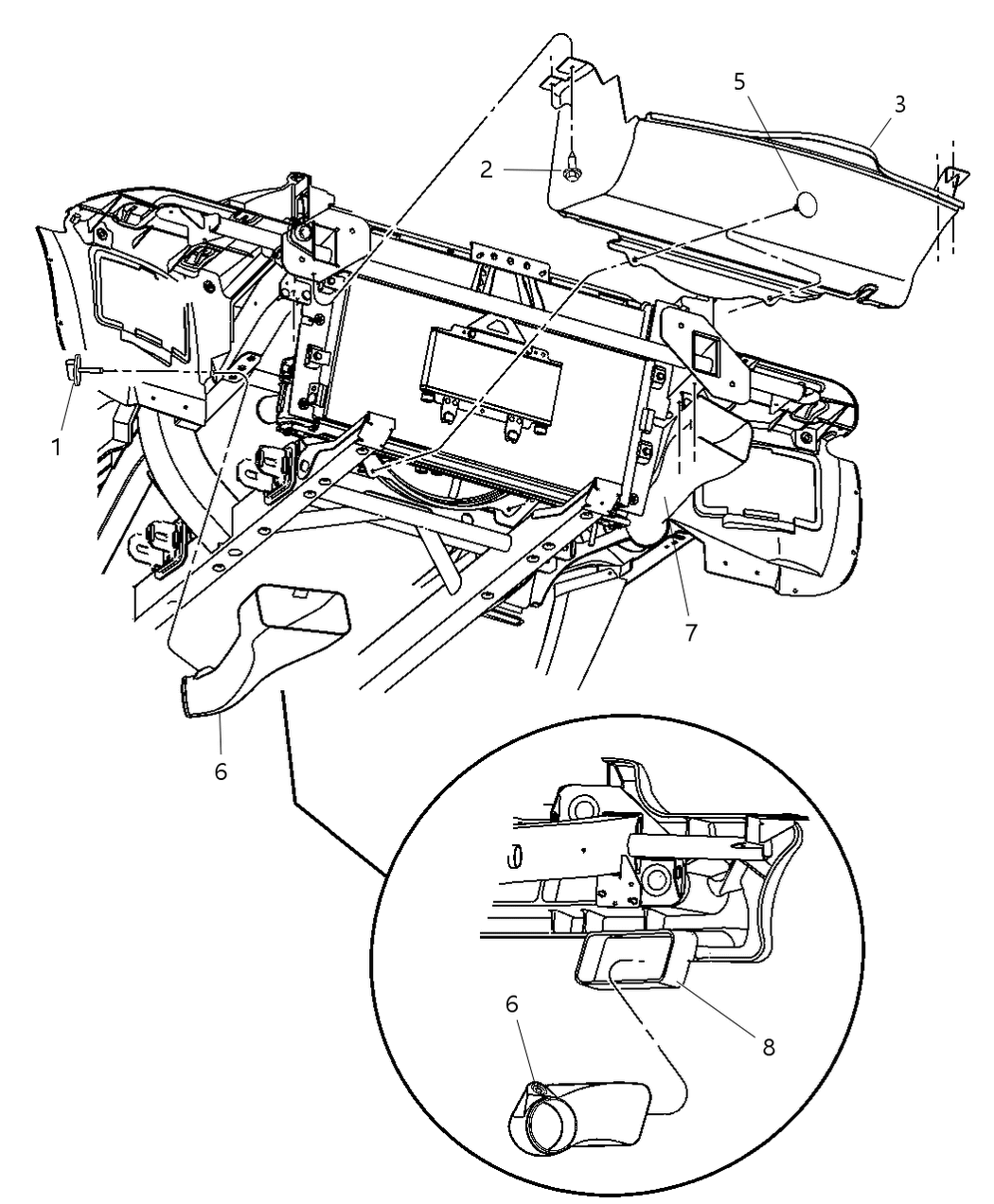 5
3
2
1
7
6
6
8