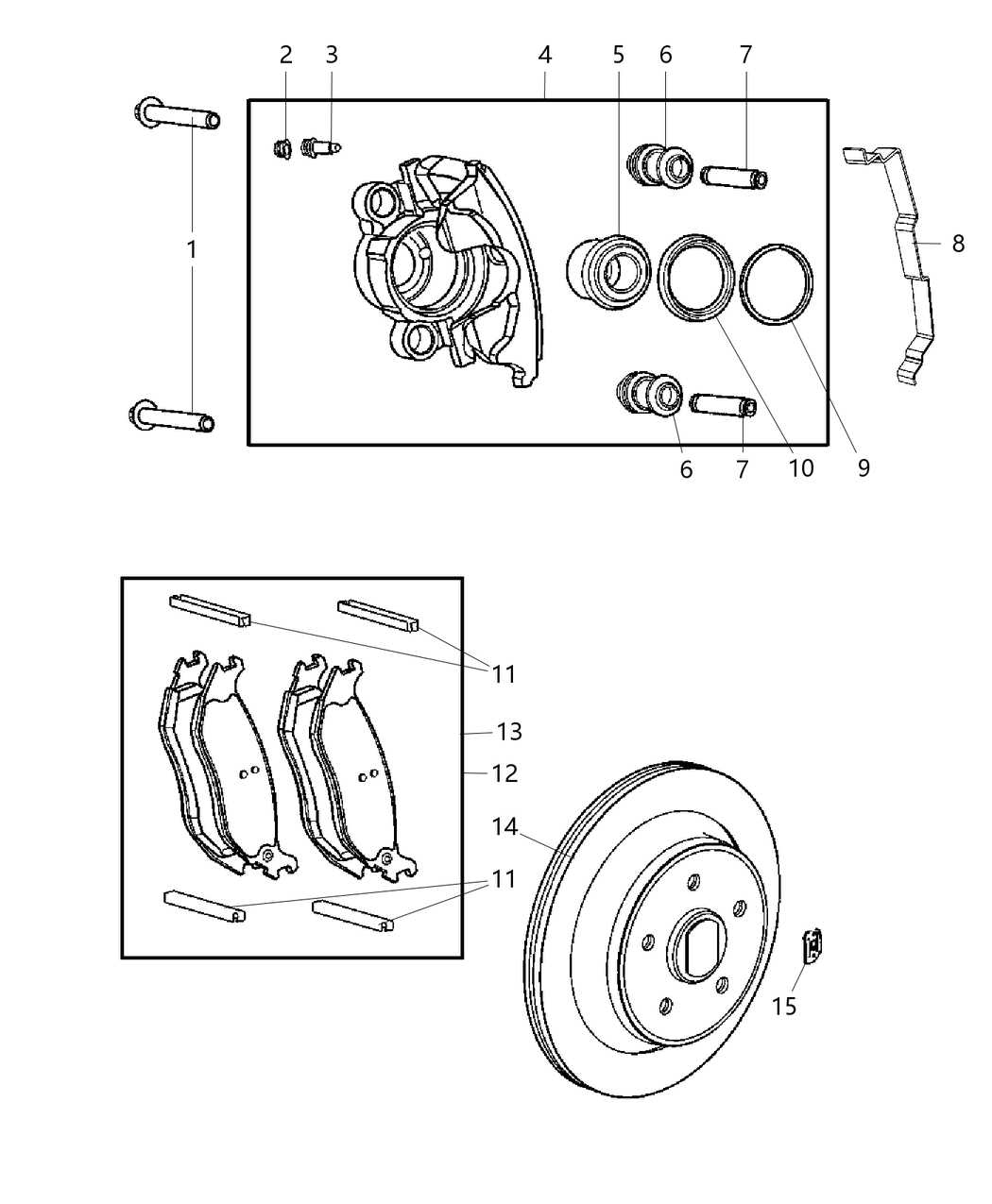 2 3 4 5 6 7

1

8

6 7 10 9

11

13

12

14

11

15