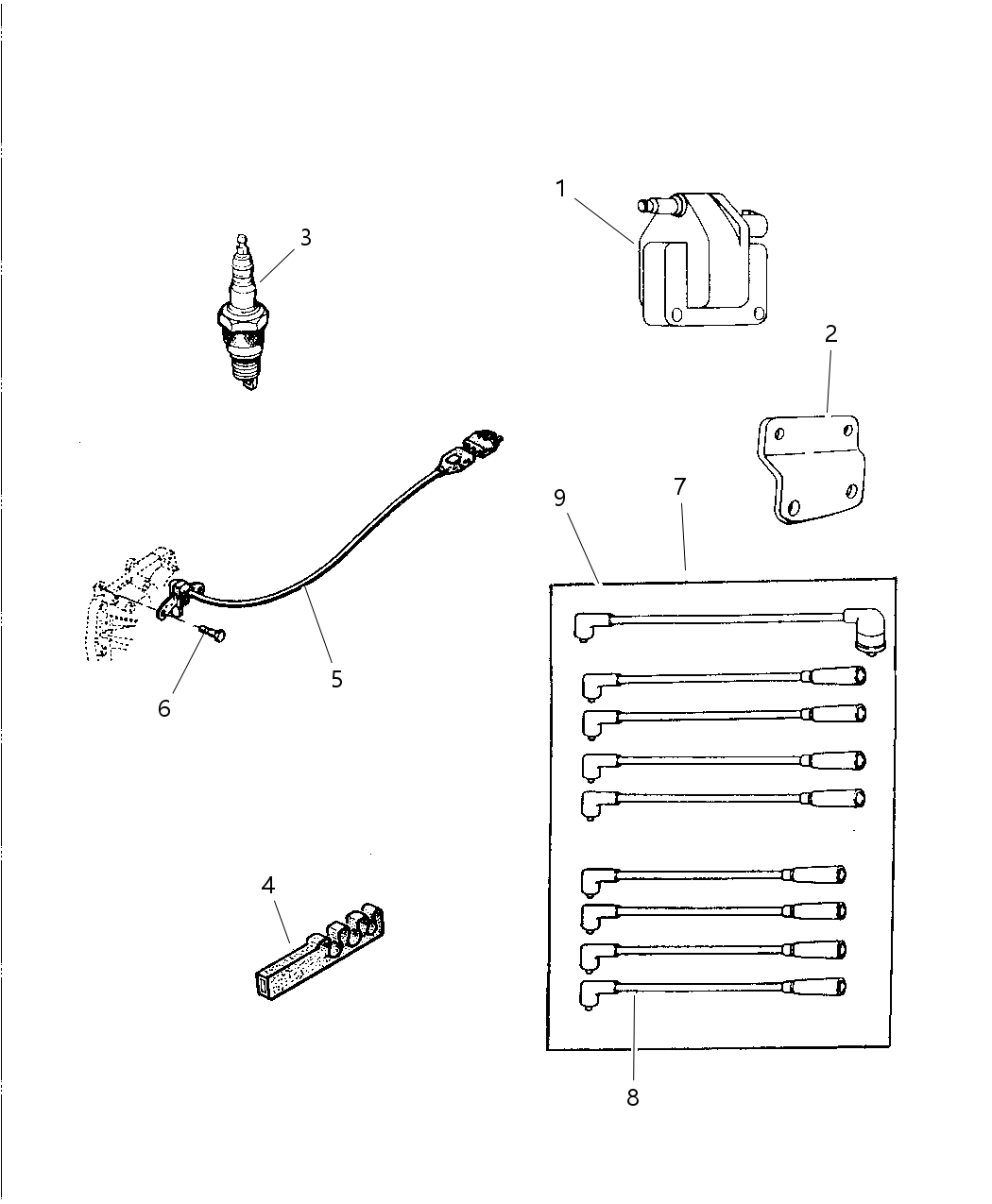 1
3
2
9
7
5
6
4
8