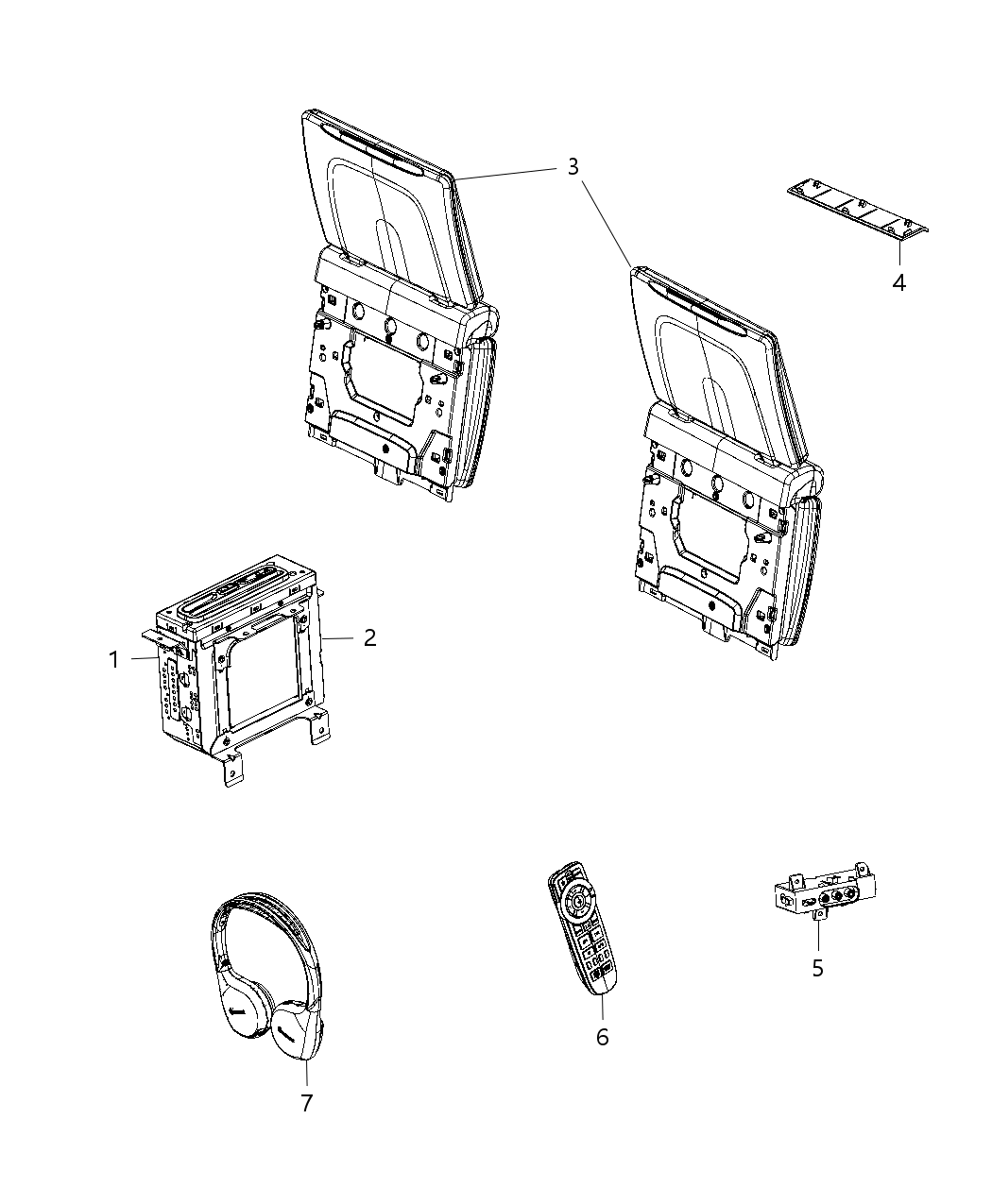 3
4
1
2
5
6
7