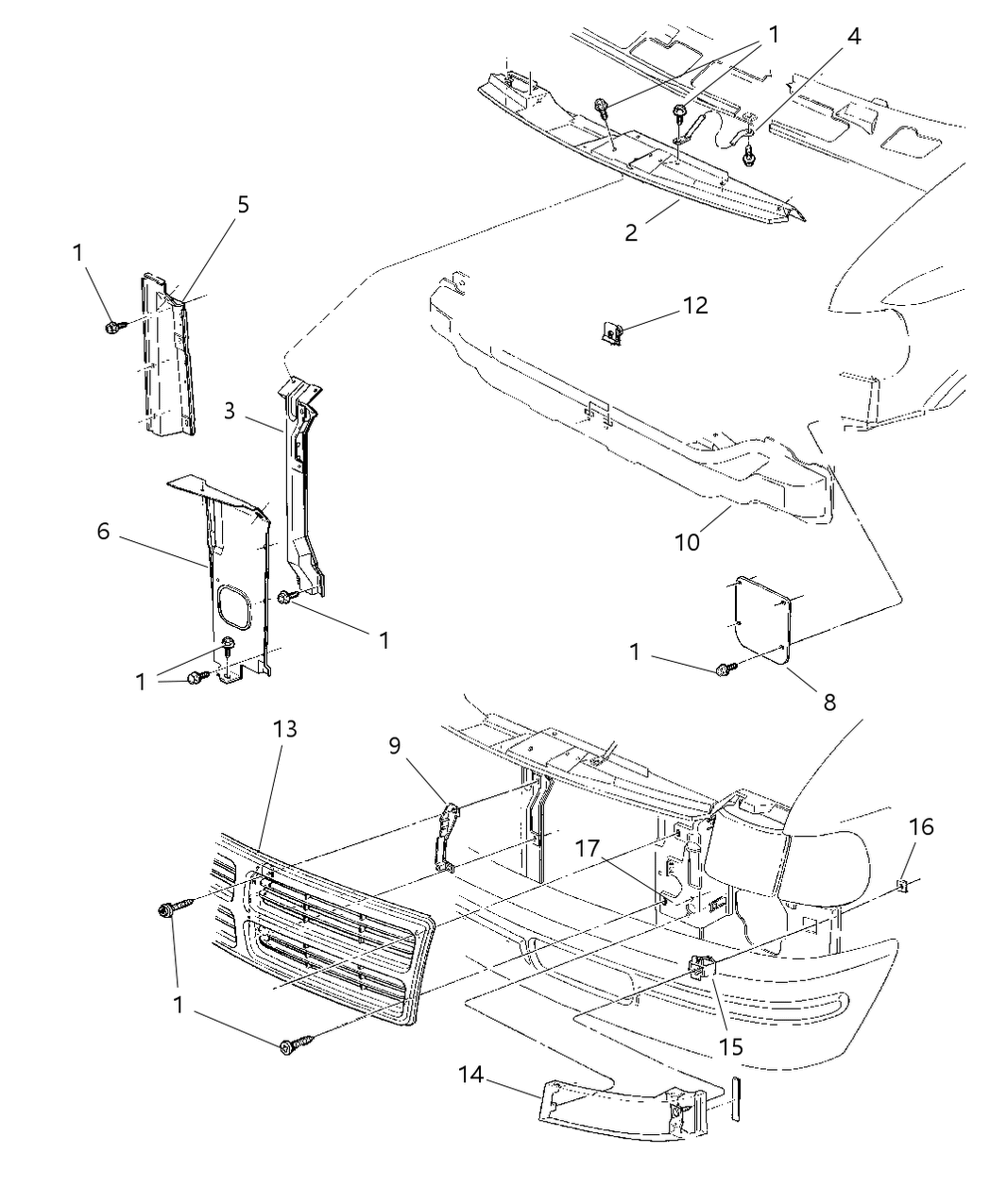 1
4
5
1
2
12
3
6
10
1
1
1
8
13
9
16
17
1
1
15
14