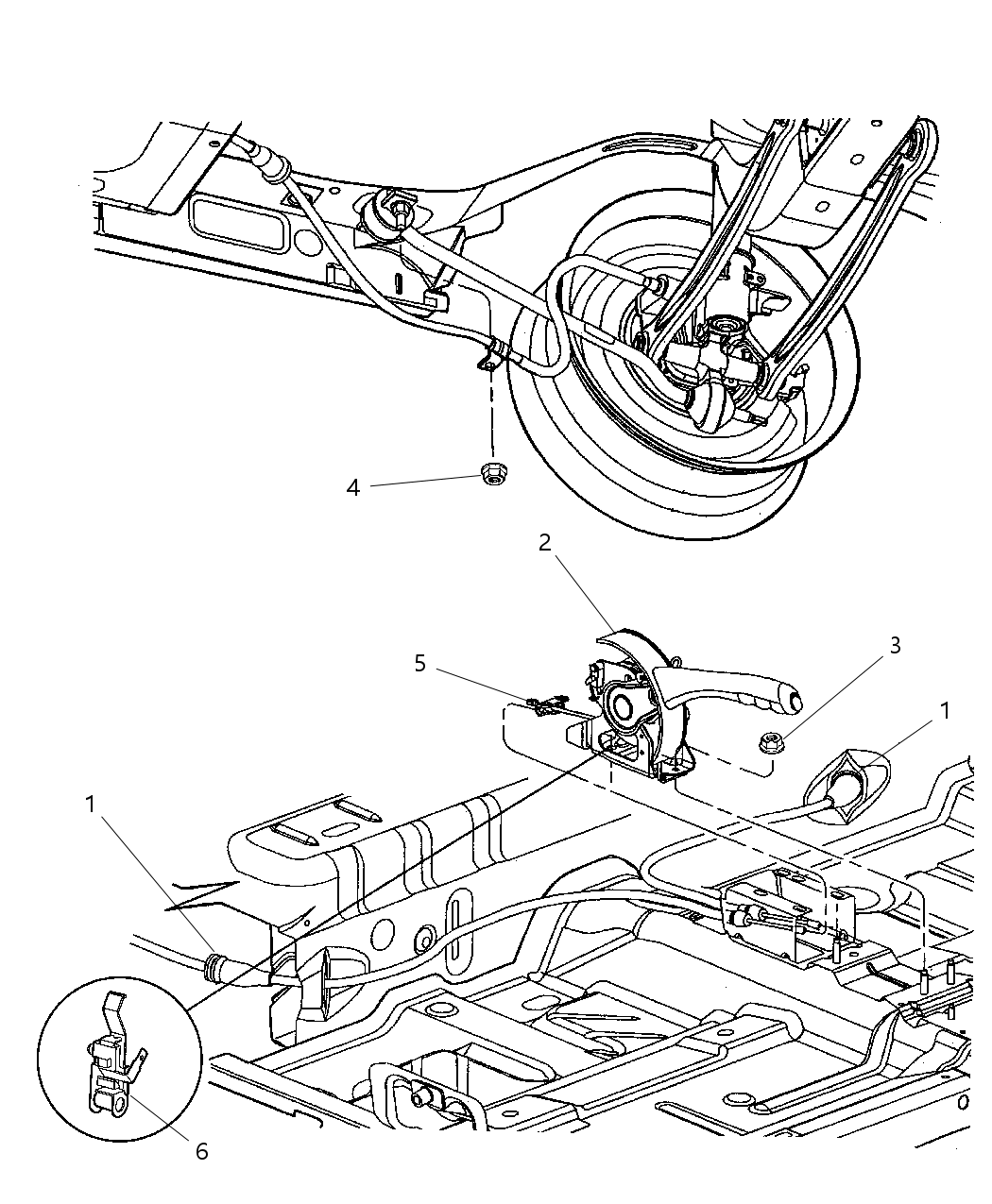 4
2
5
3
1
1
6