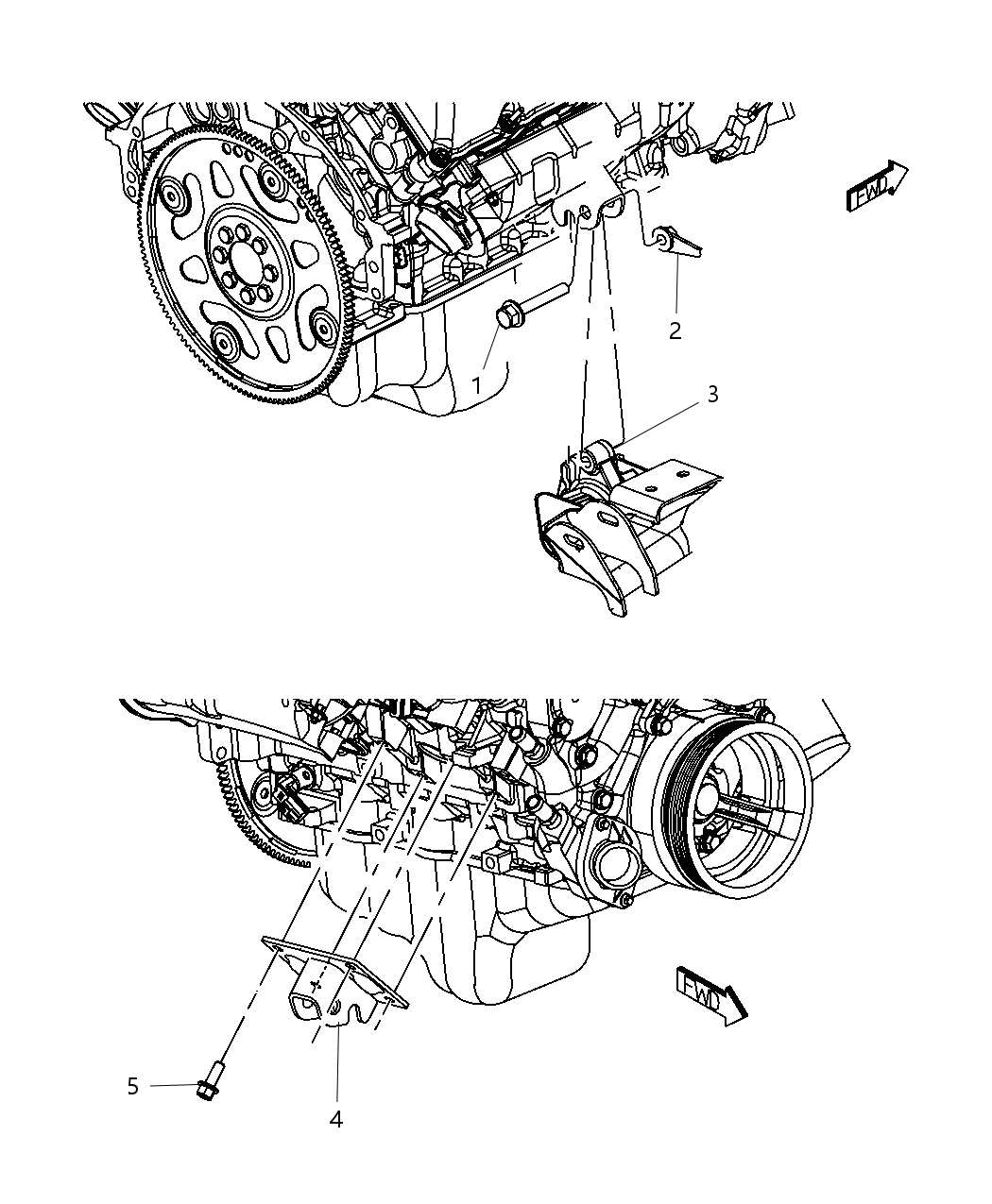 FWD

2

1

3

FWD

5

4