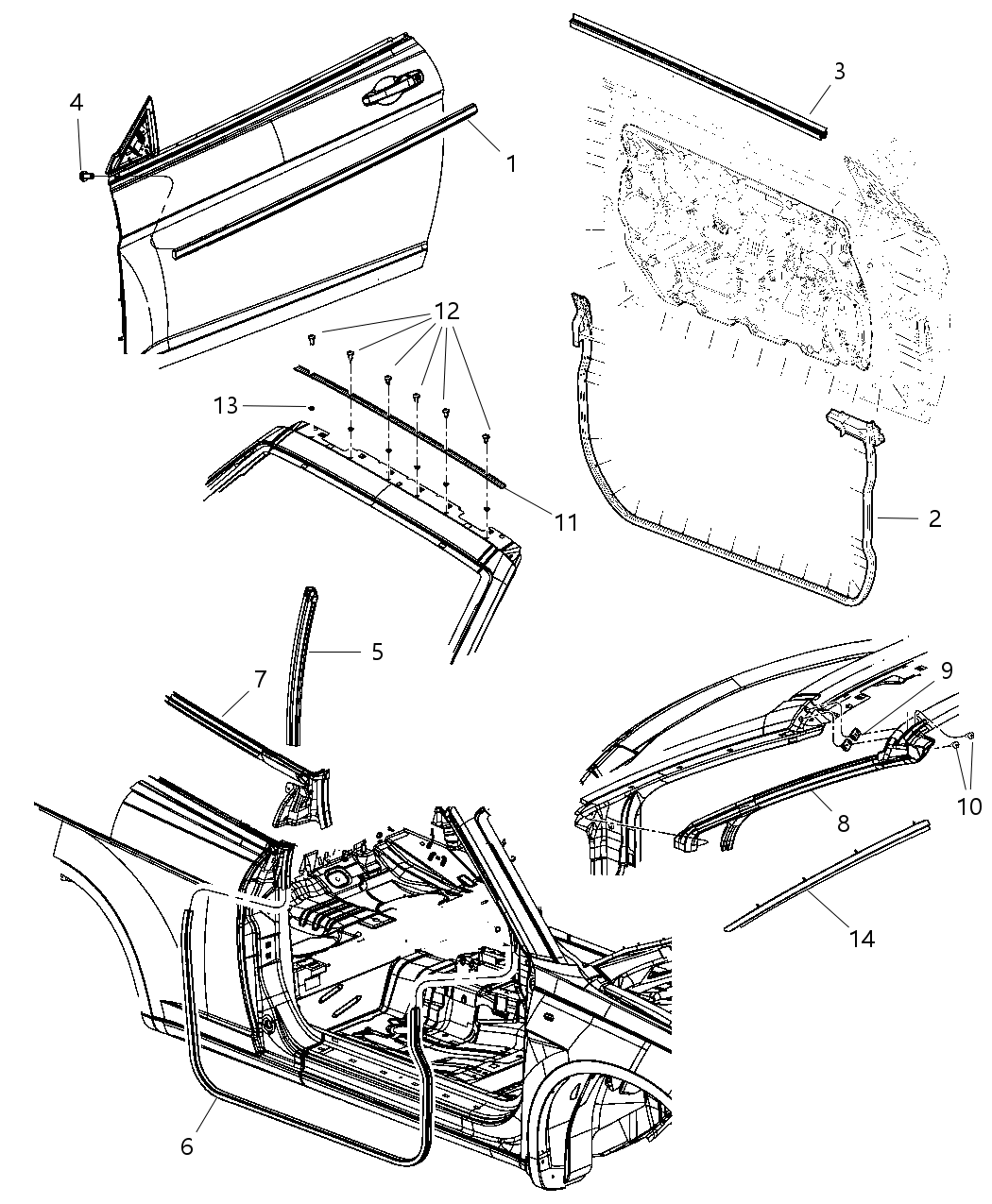 4
1
3
12
13
11
2
5
7
9
10
8
14
6