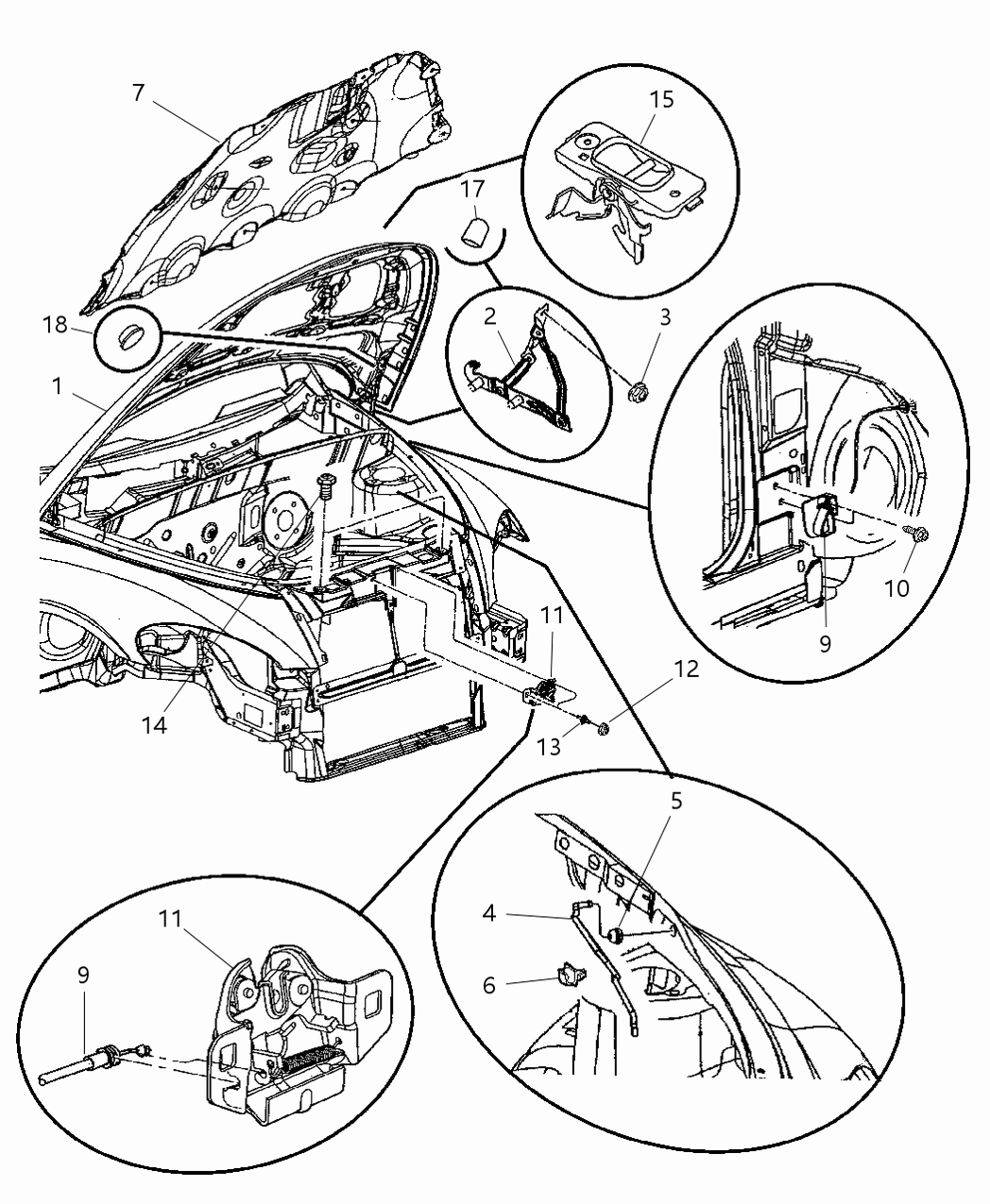 7
15
17
18
2
3
1
10
9
11
12
13
14
5
4
6
11
9