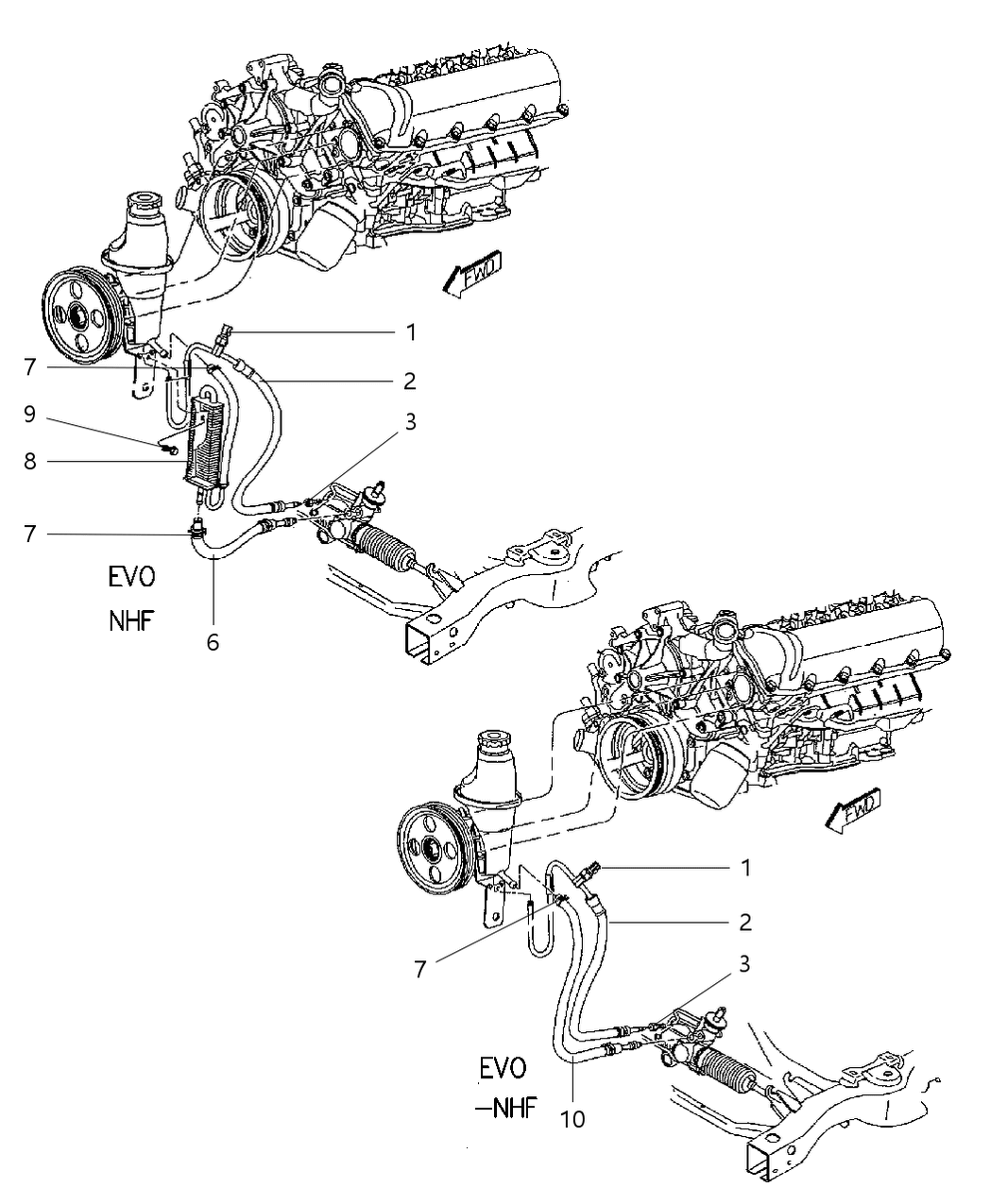 FWD
1
7
2
9
3
8
7
EVO
NHF
6
FWD
1
2
7
3
EVO
-NHF
10