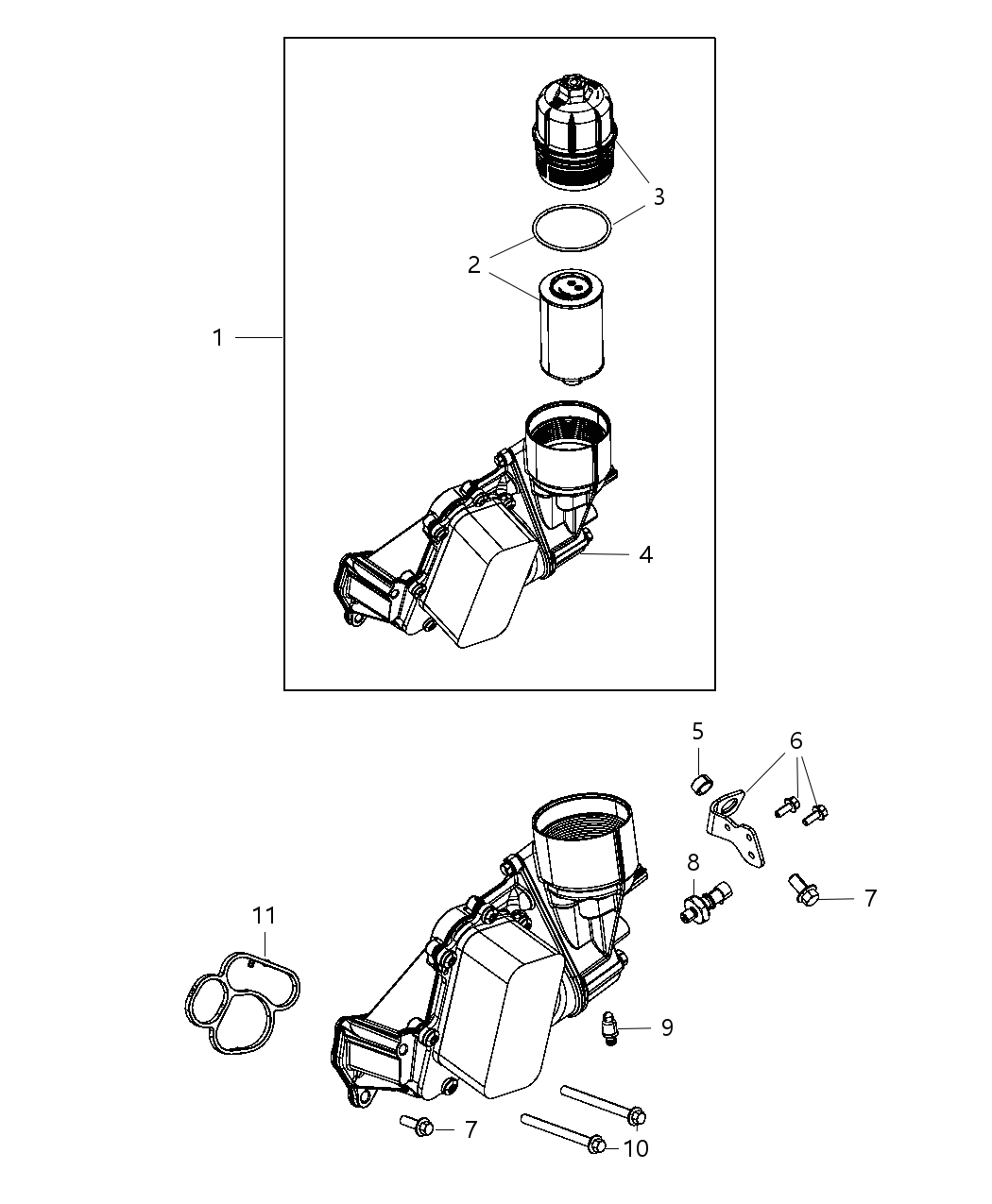 3
2
1
4
5
6
8
7
11
9
7
10