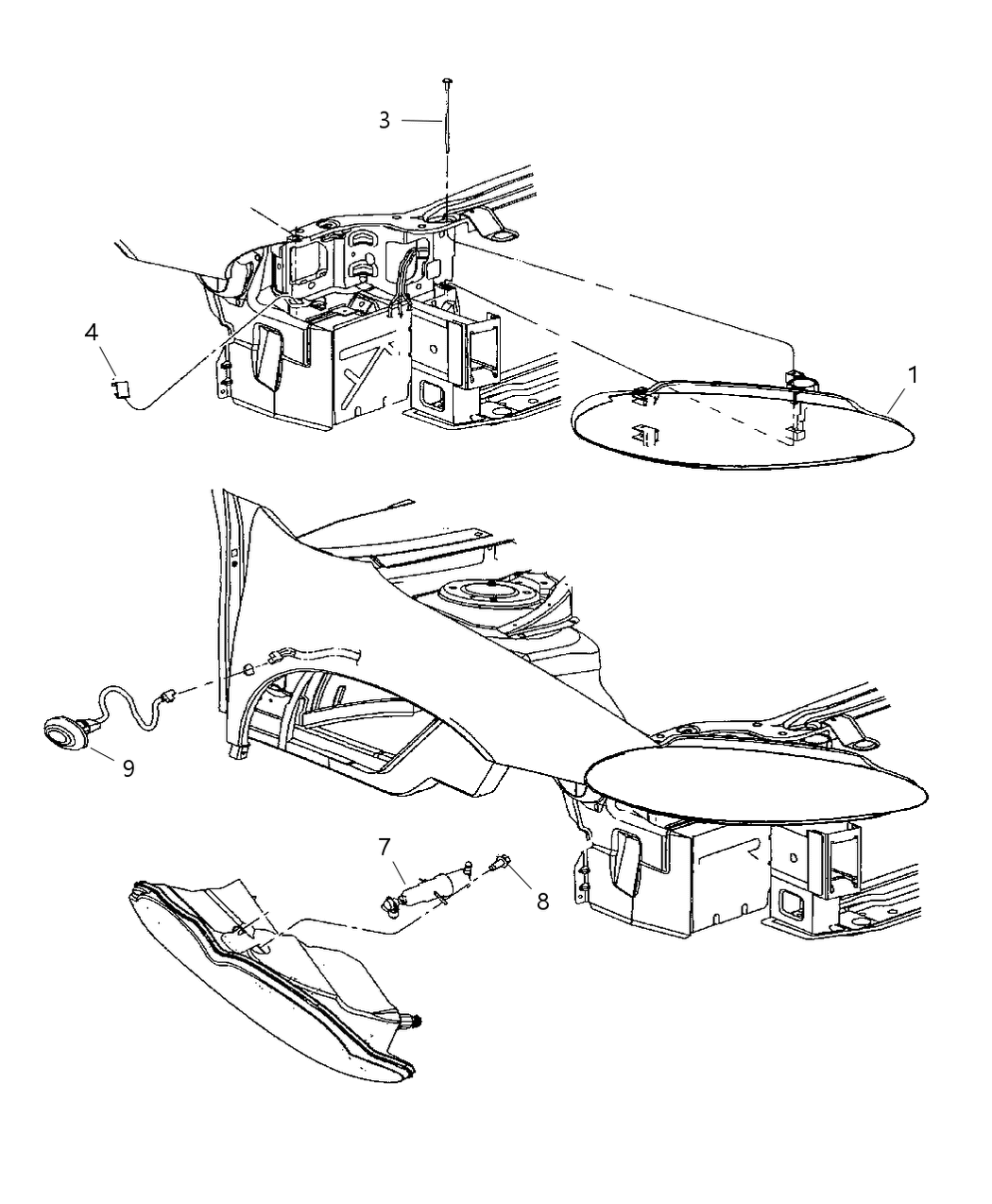 3
4
1
9
7
8