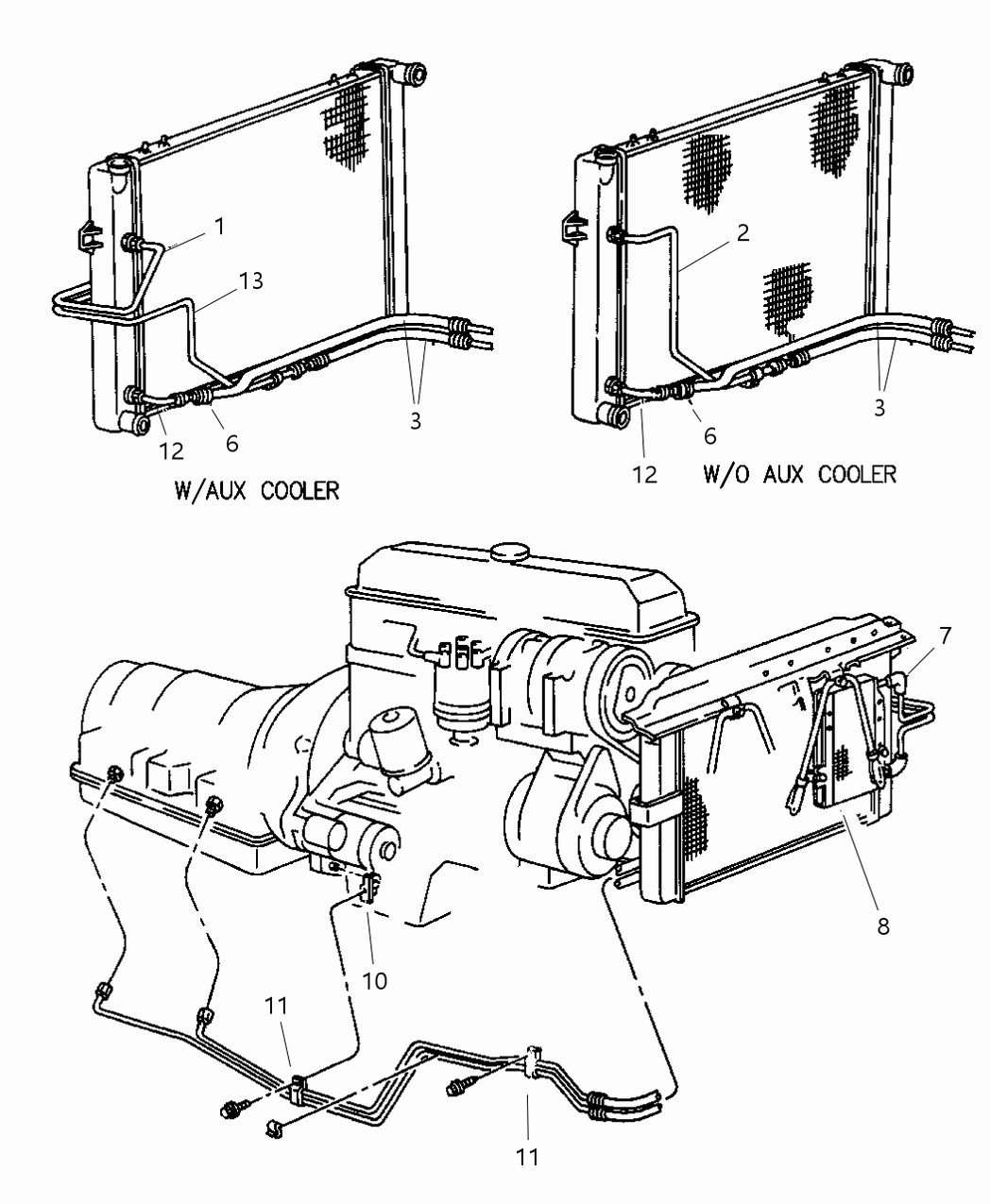 1
13
3
12
6
W/AUX COOLER

2
3
6
12
W/O AUX COOLER

7
8
10
11
11